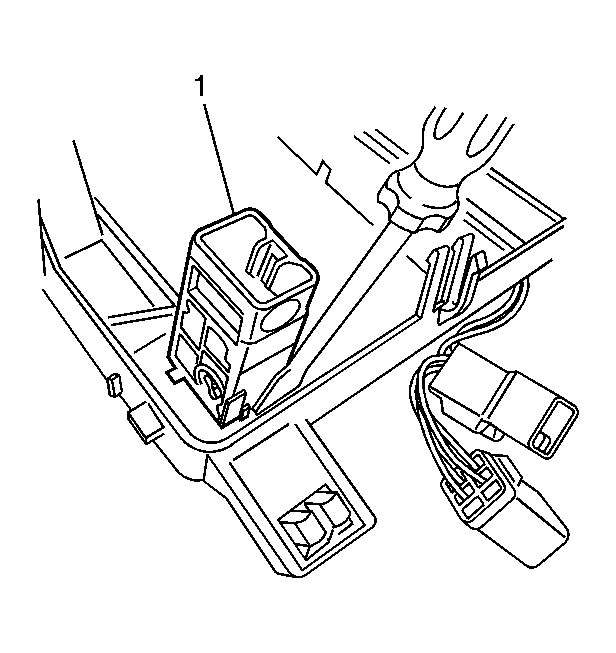 1