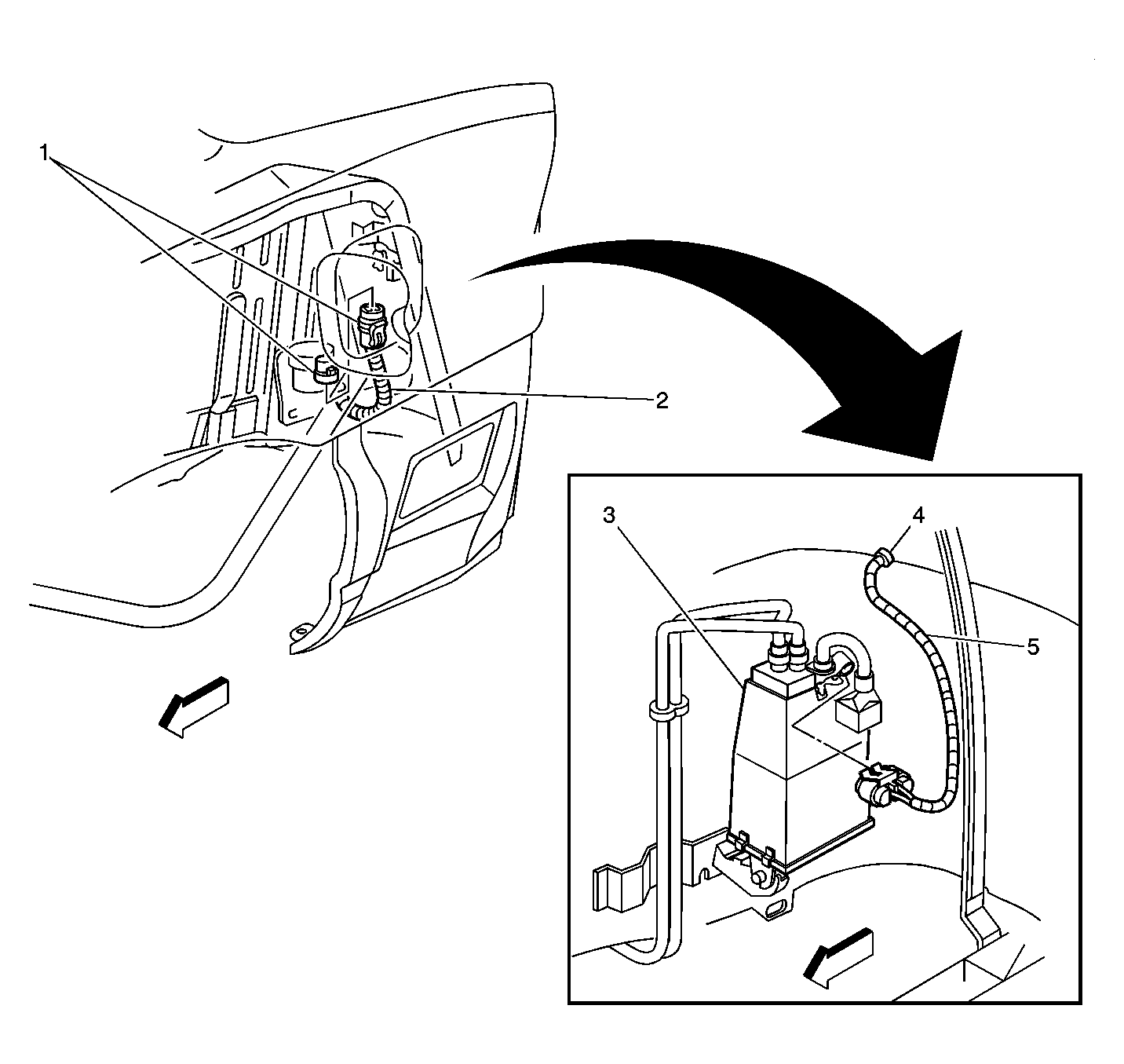 1
2
3
4
5