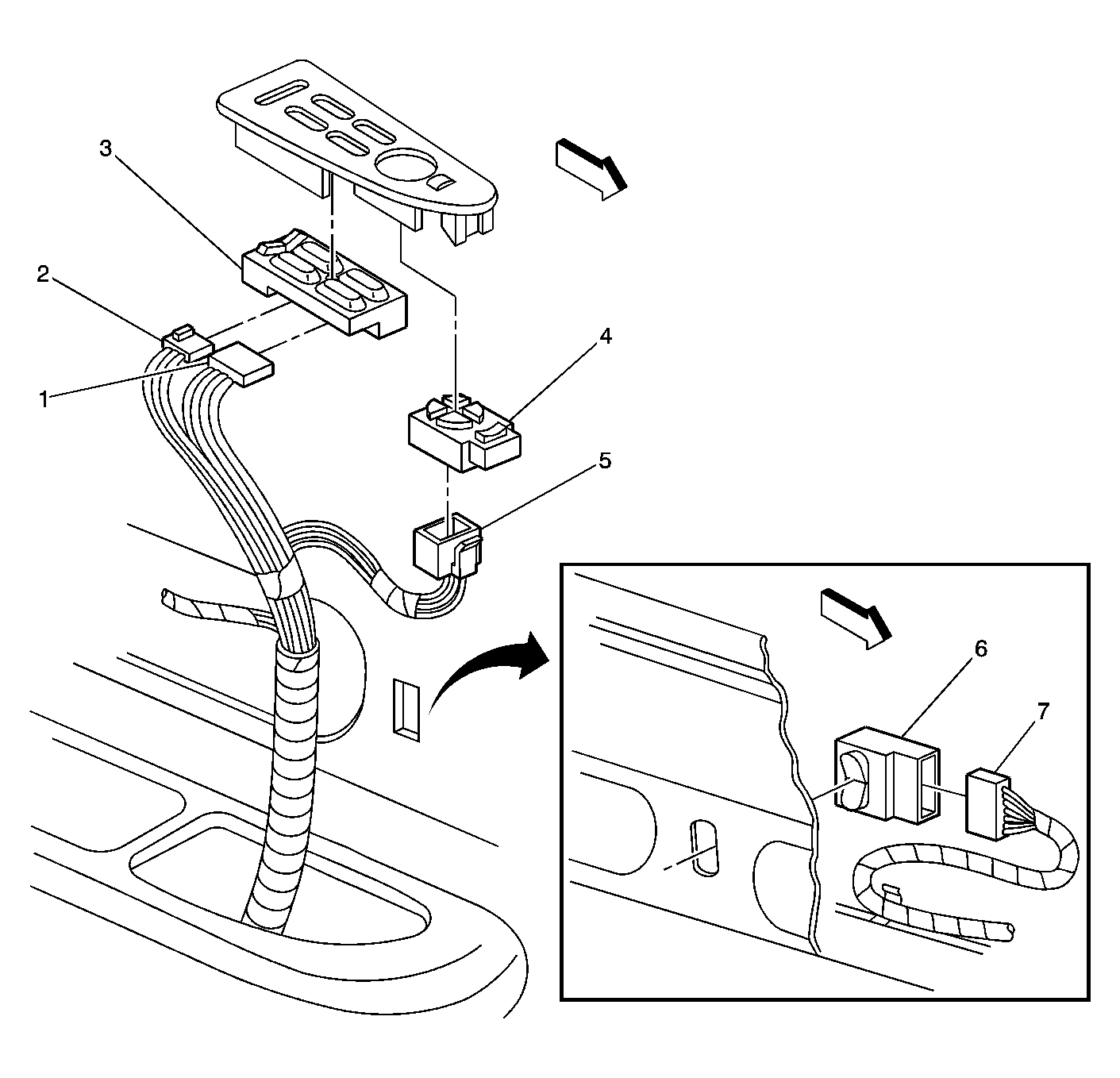 3
2
1
4
5
6
7