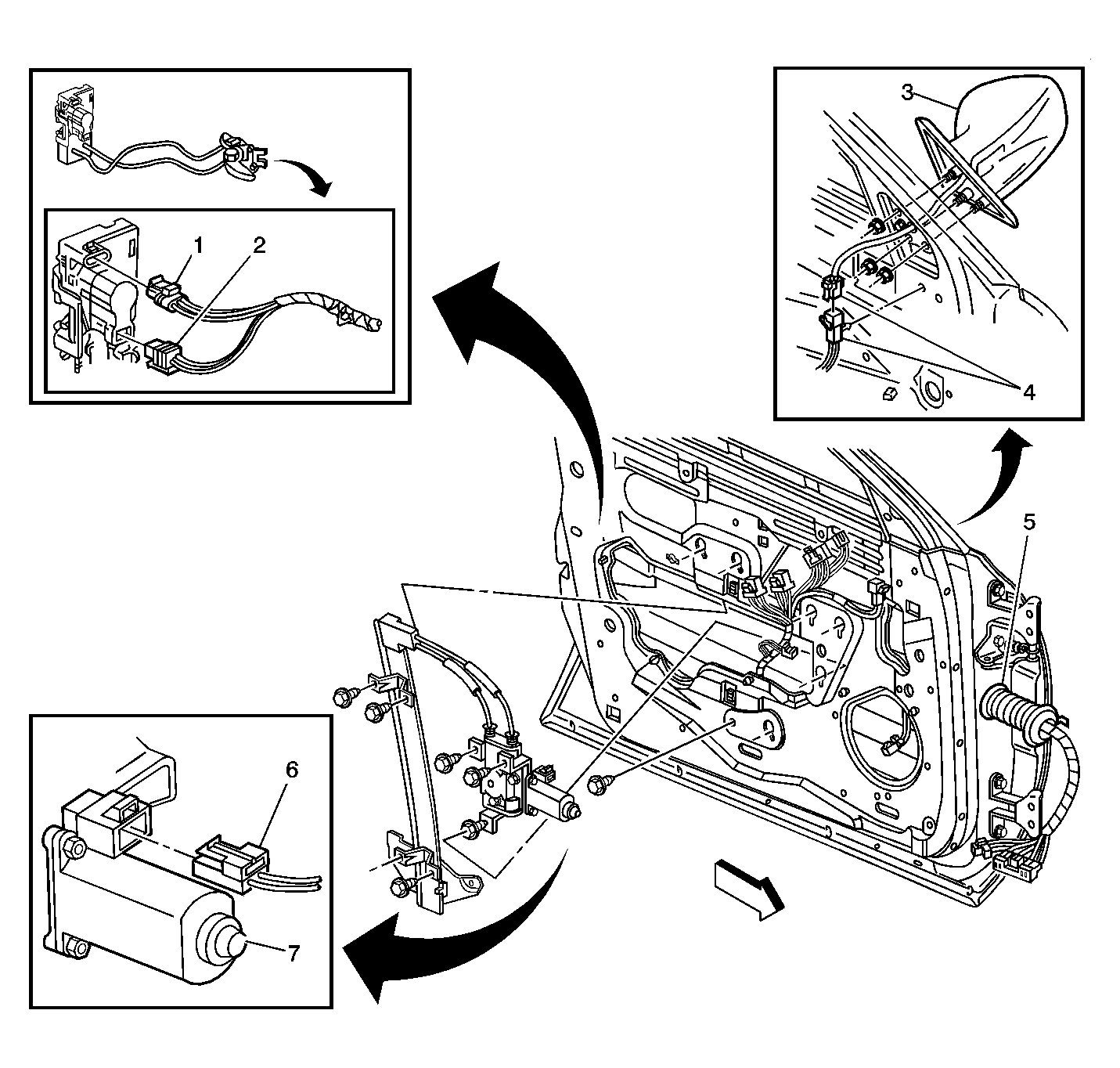 1
2
3
4
5
6
7