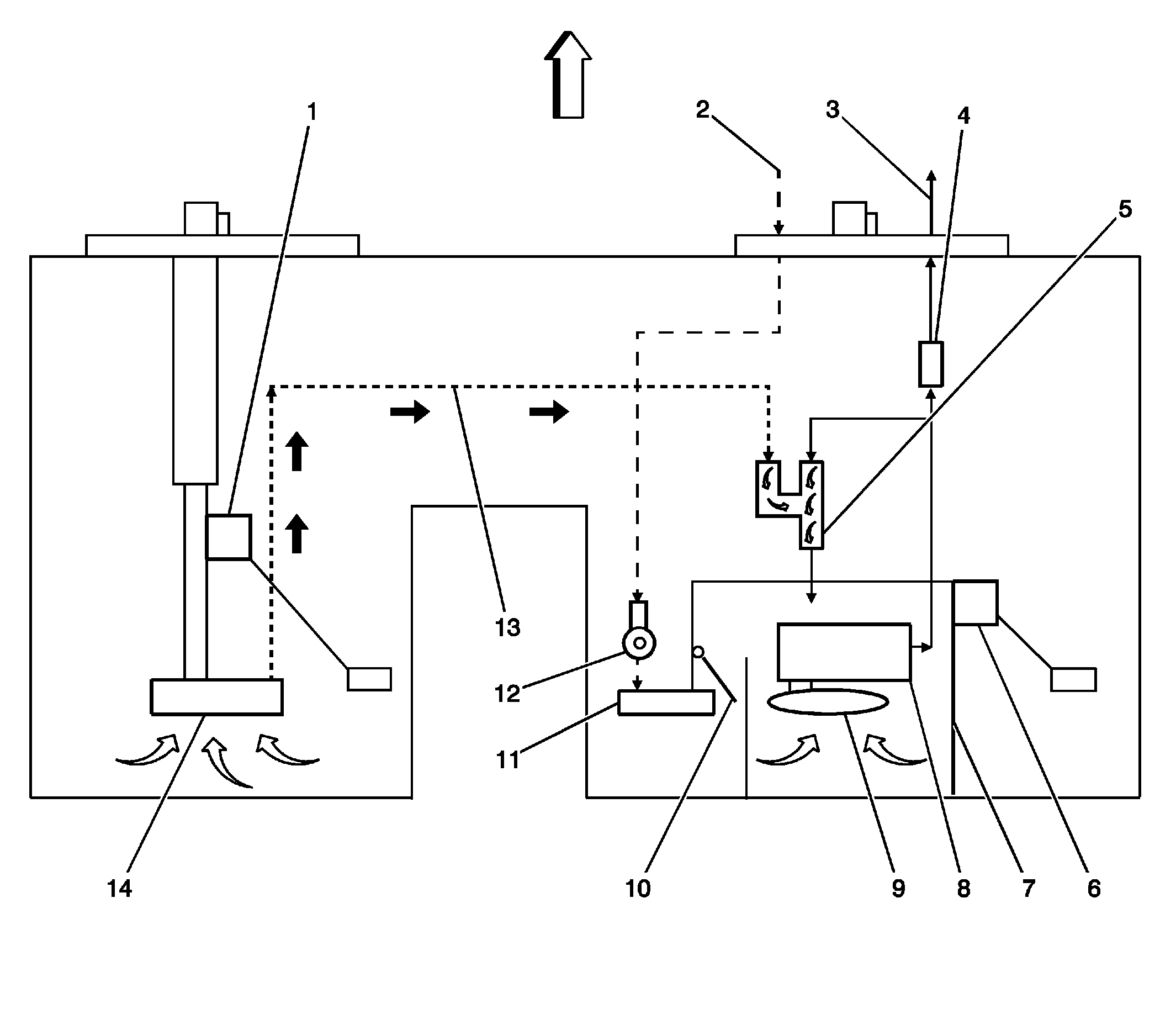 1
2
3
4
5
13
12
11
14
10
9
8
7
6