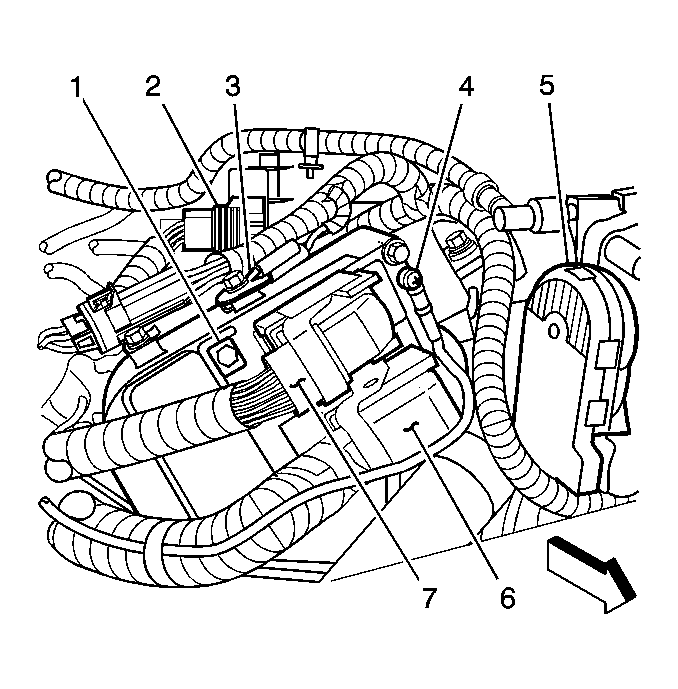 1
2
3
4
5
7
6