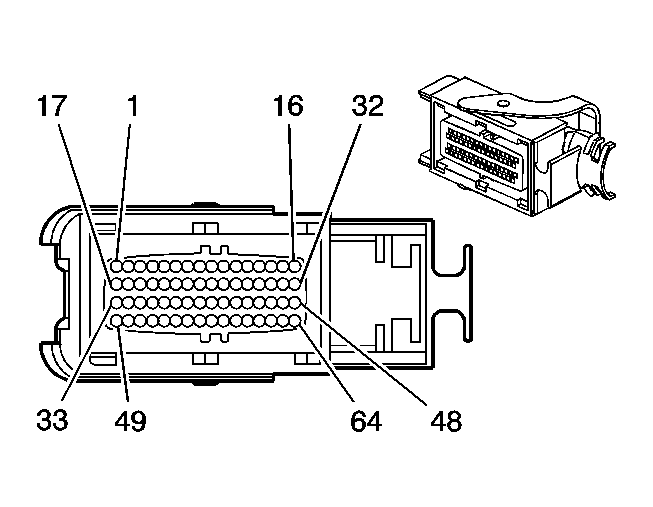 17
1
16
32
33
49
64
48