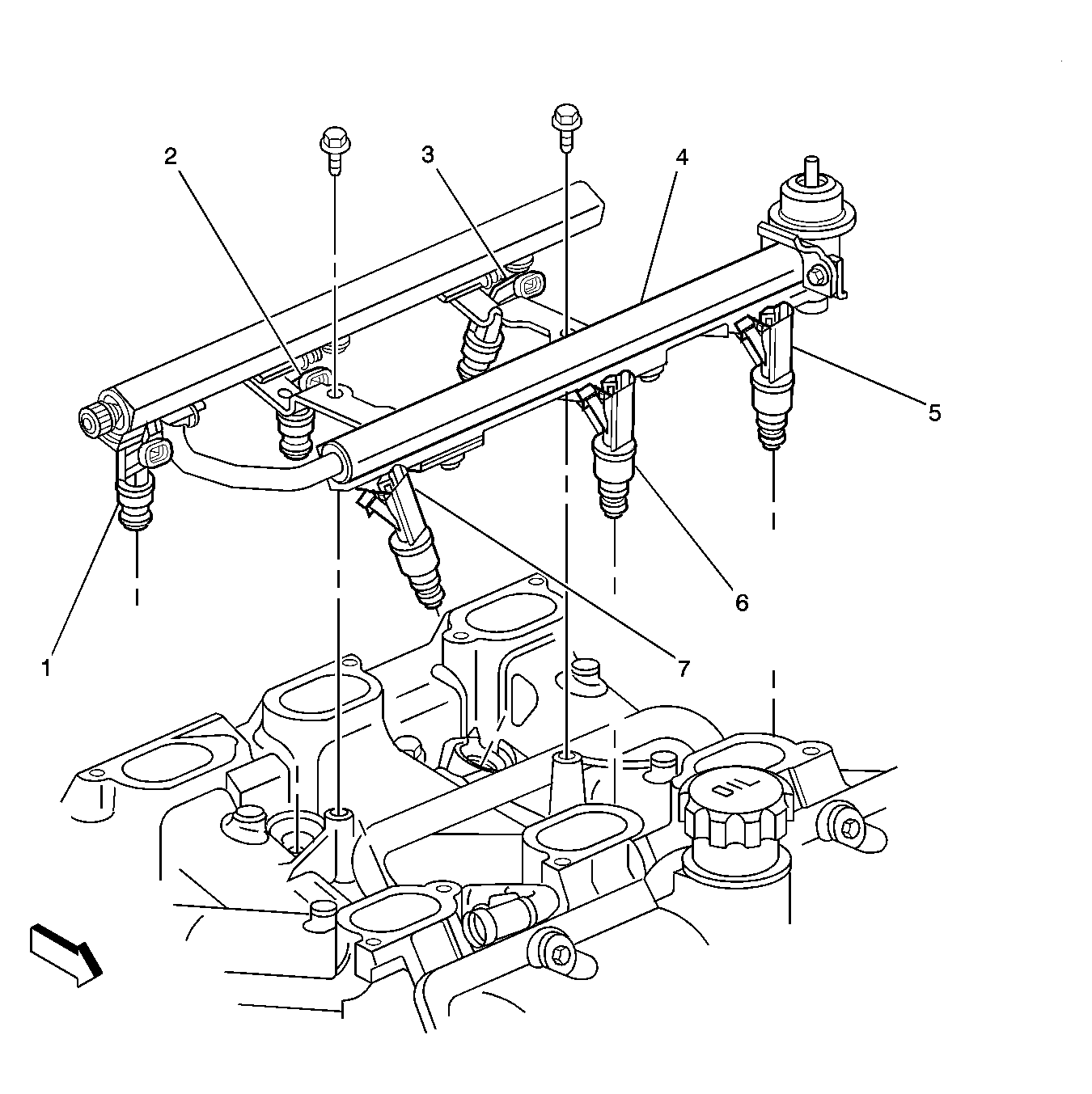 2
3
4
5
1
6
7
OIL