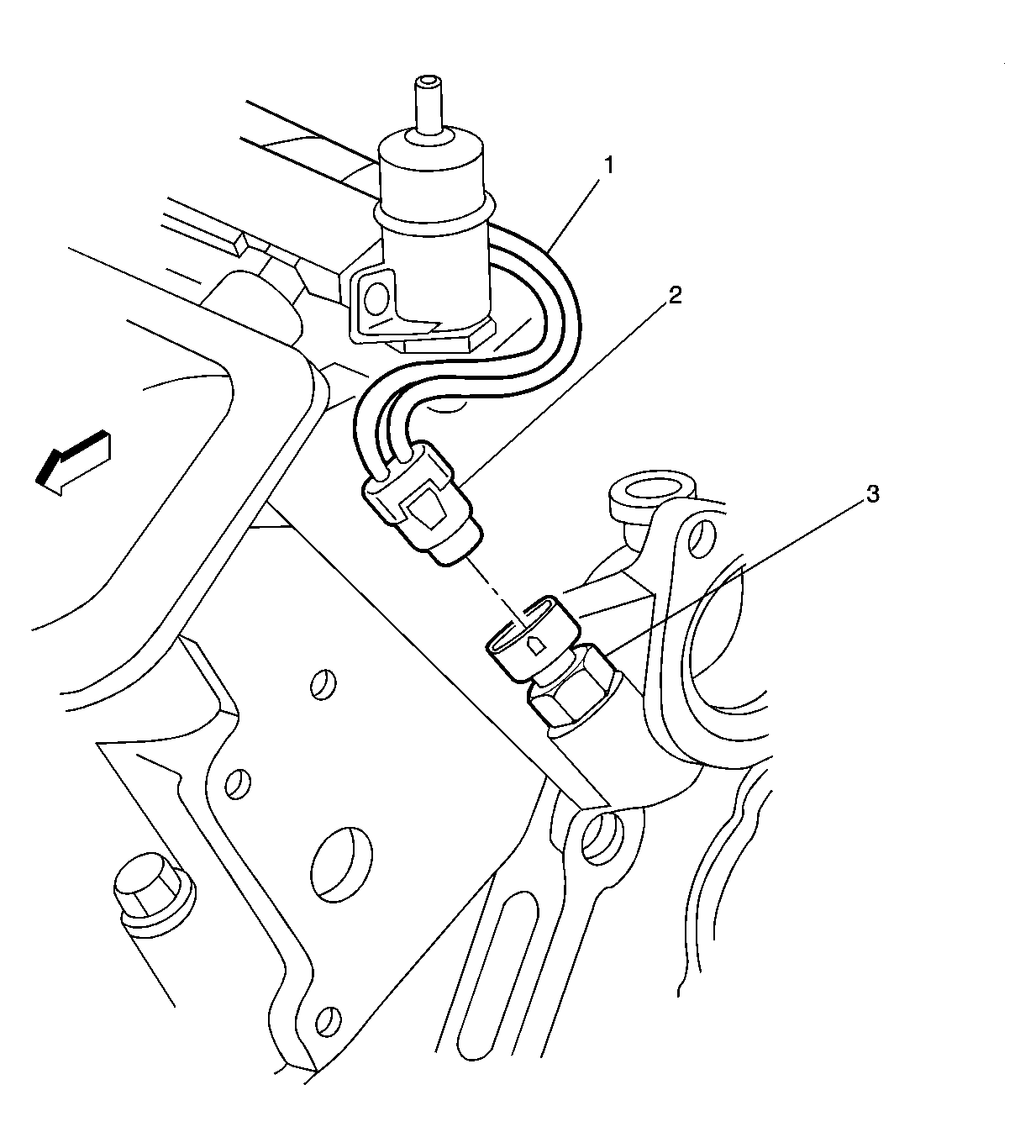 1
2
3