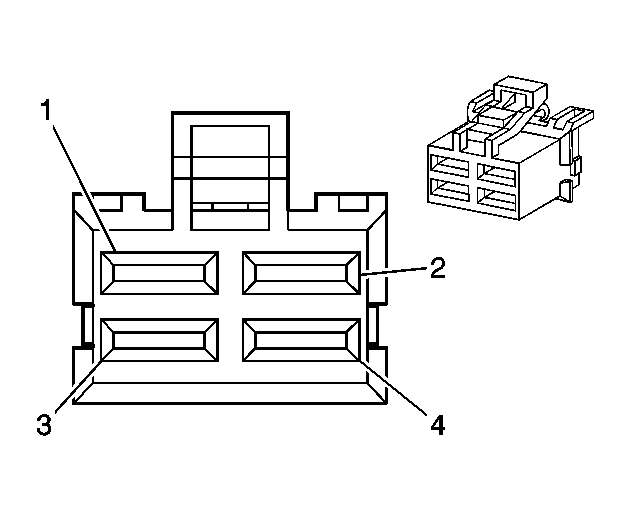 1
2
3
4