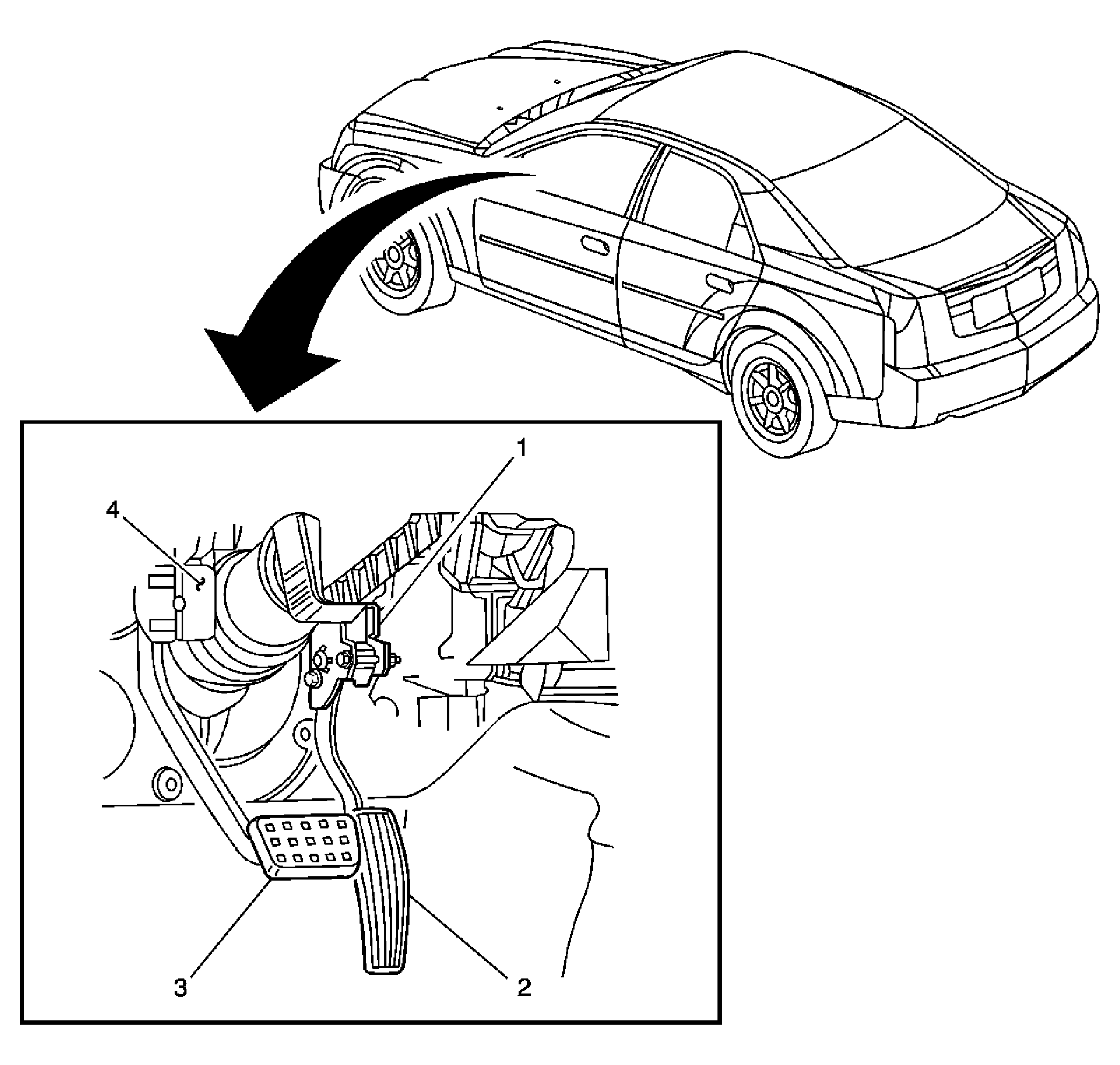 1
4
3
2