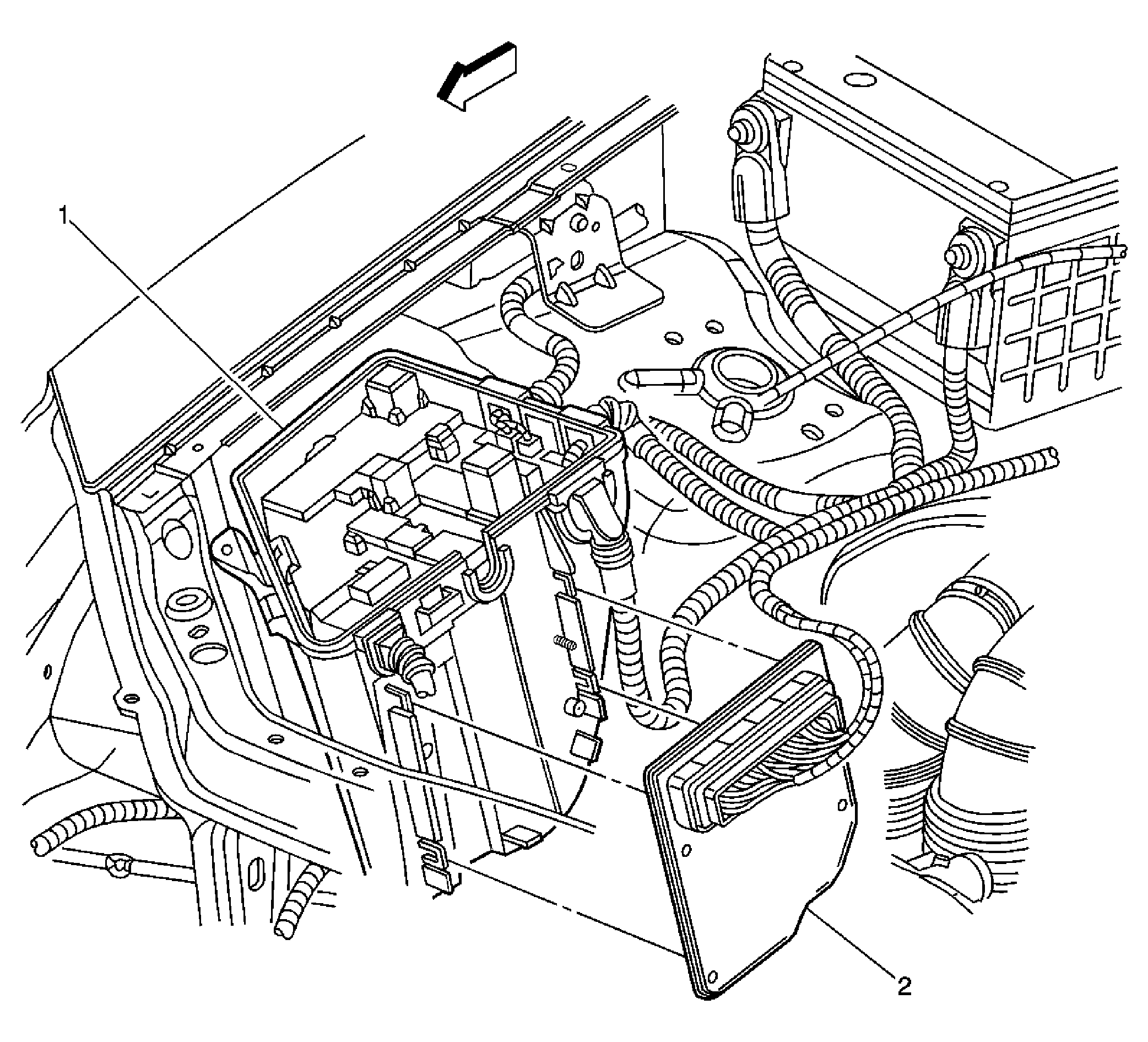 1

2