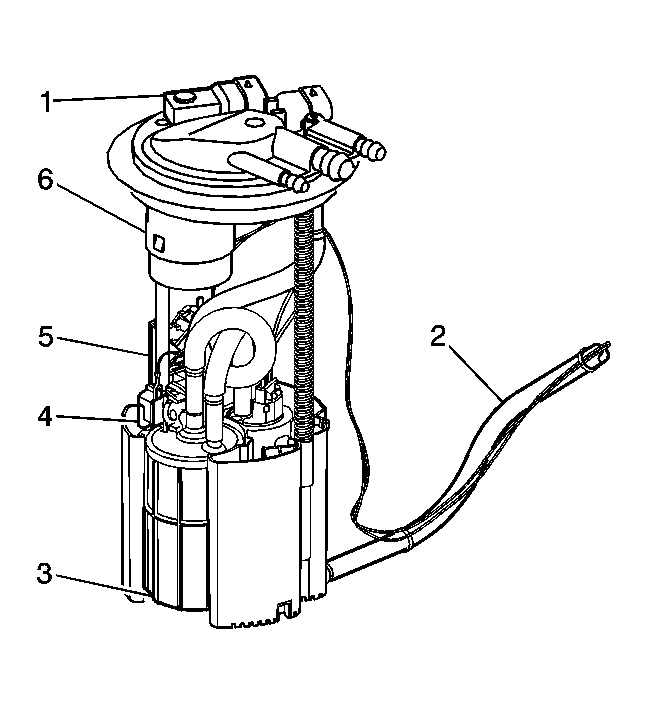 1
6
5
4
3
2