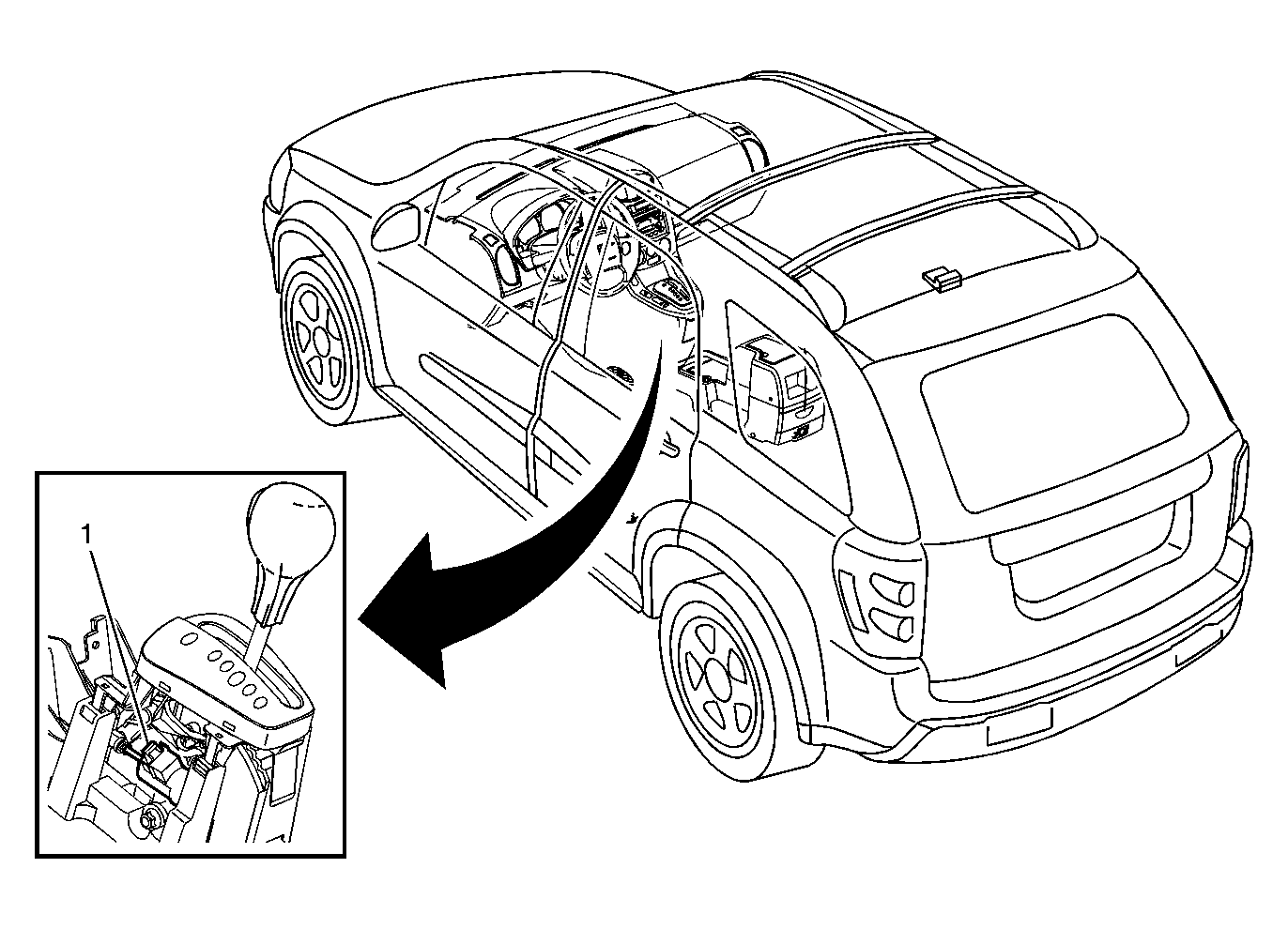 1