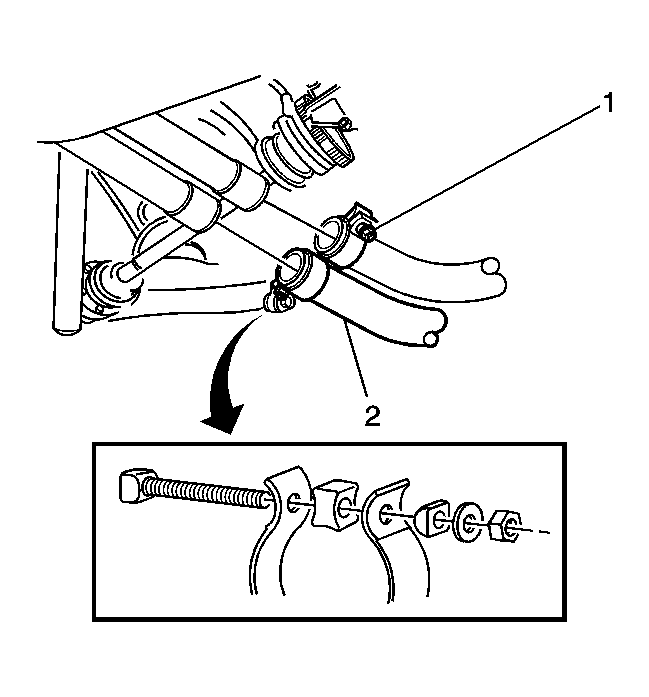 1

2