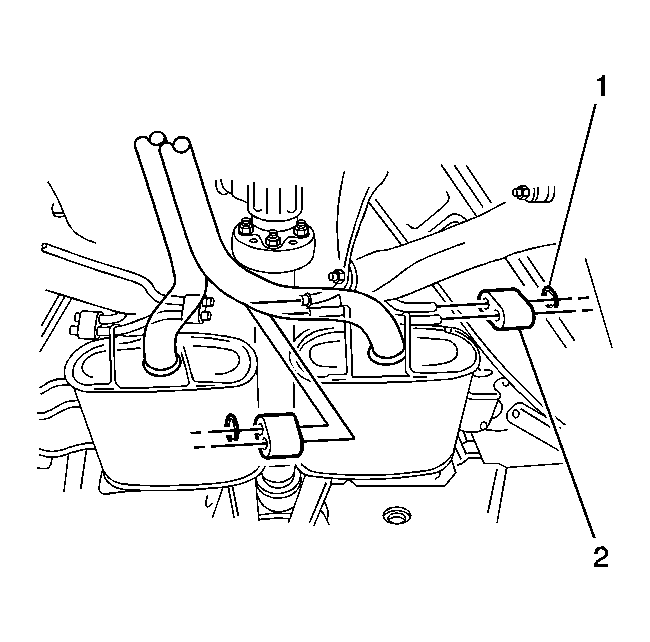 1
2