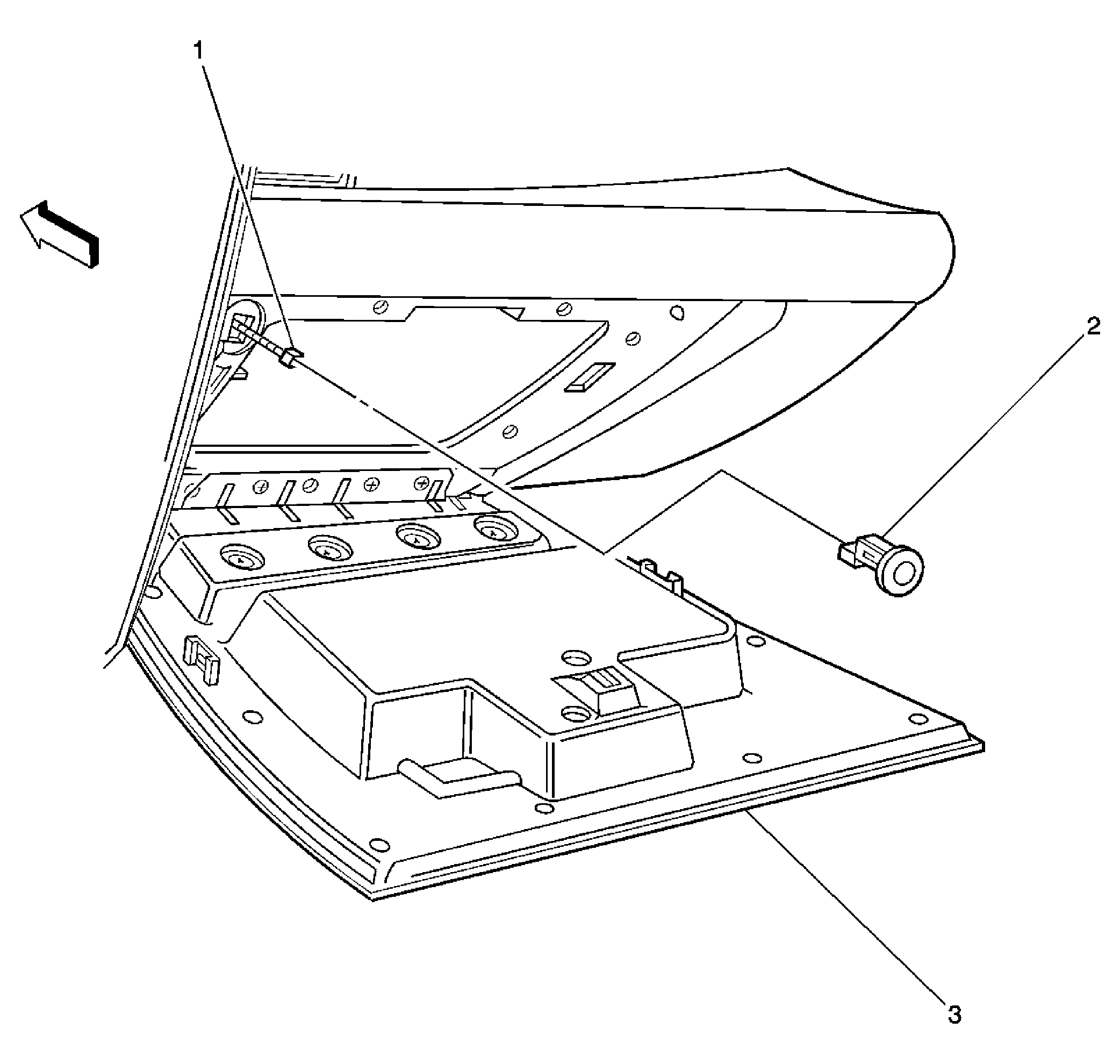 1
2
3