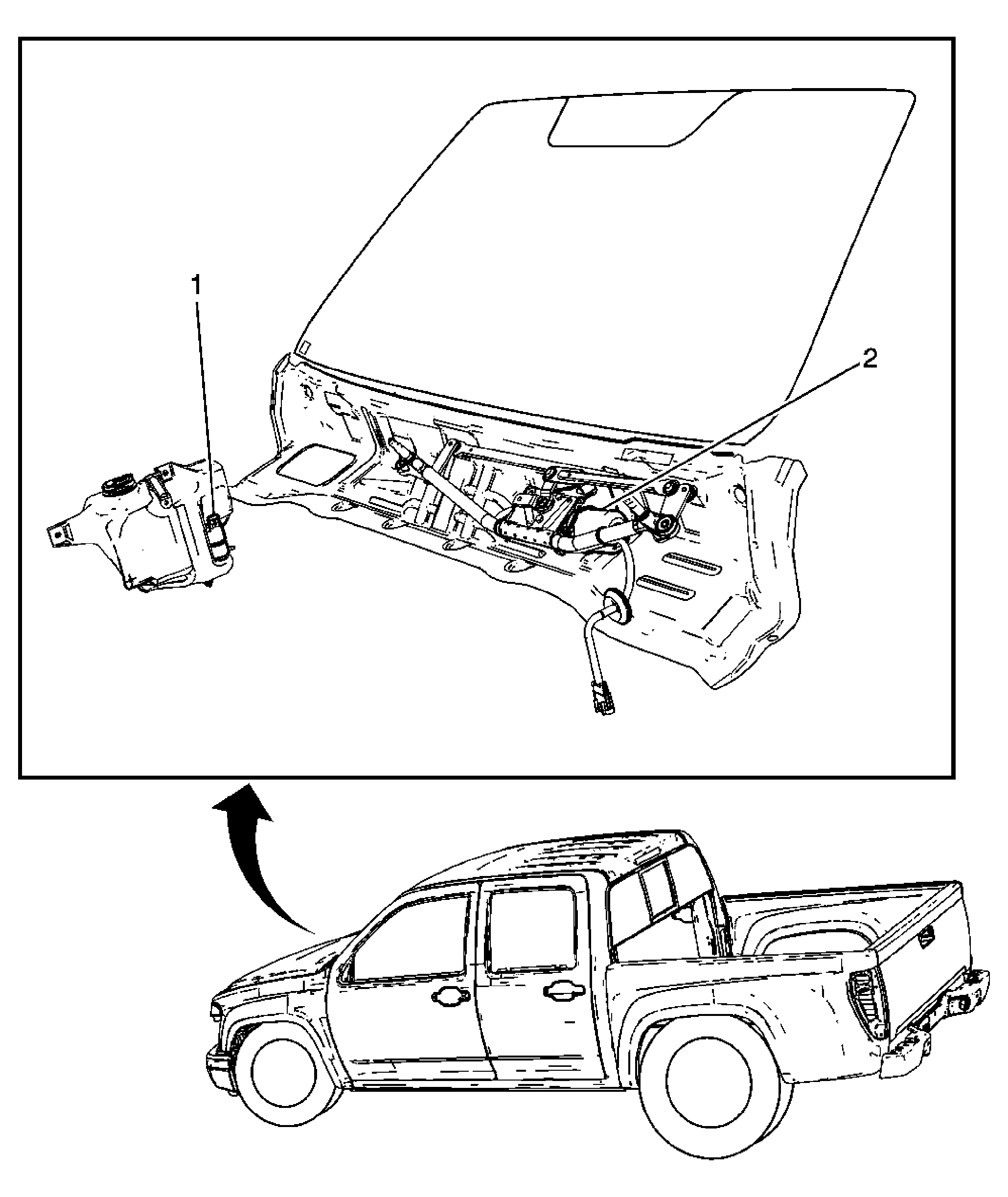 1

2