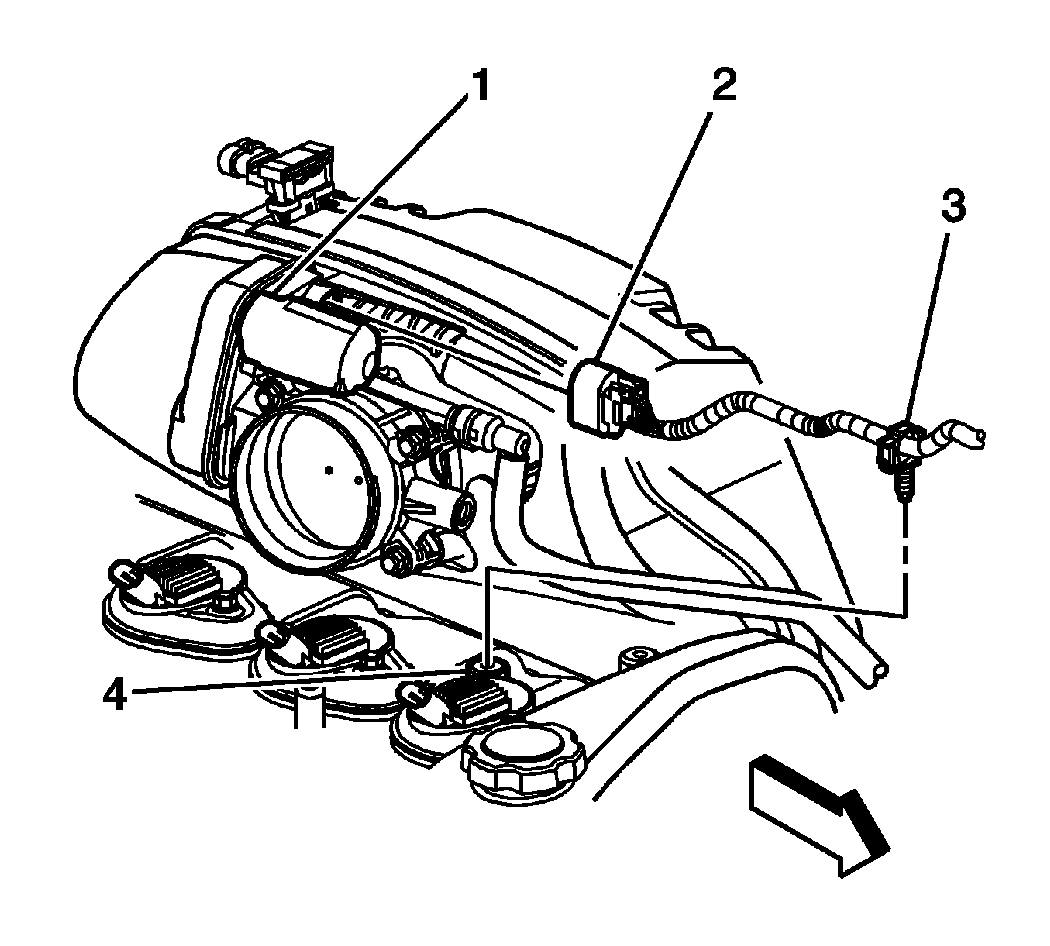 1
2
3
4