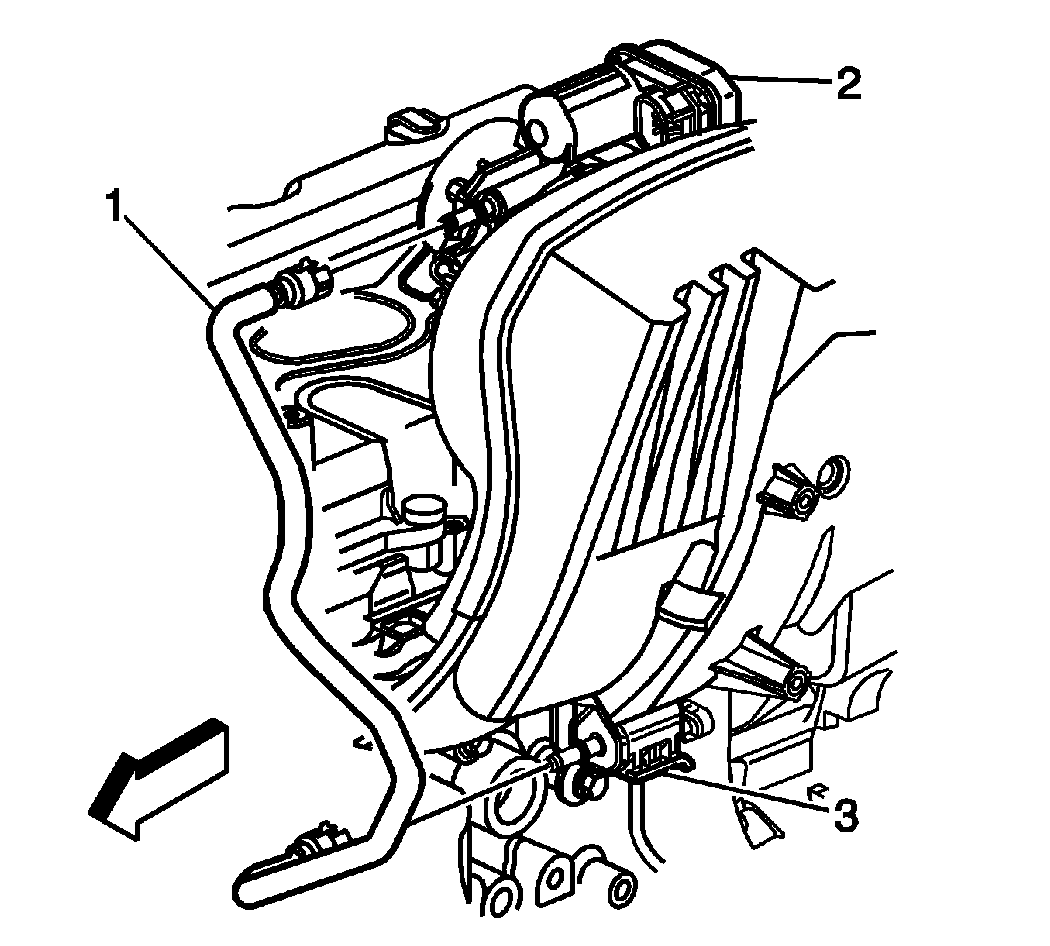 2
1
3