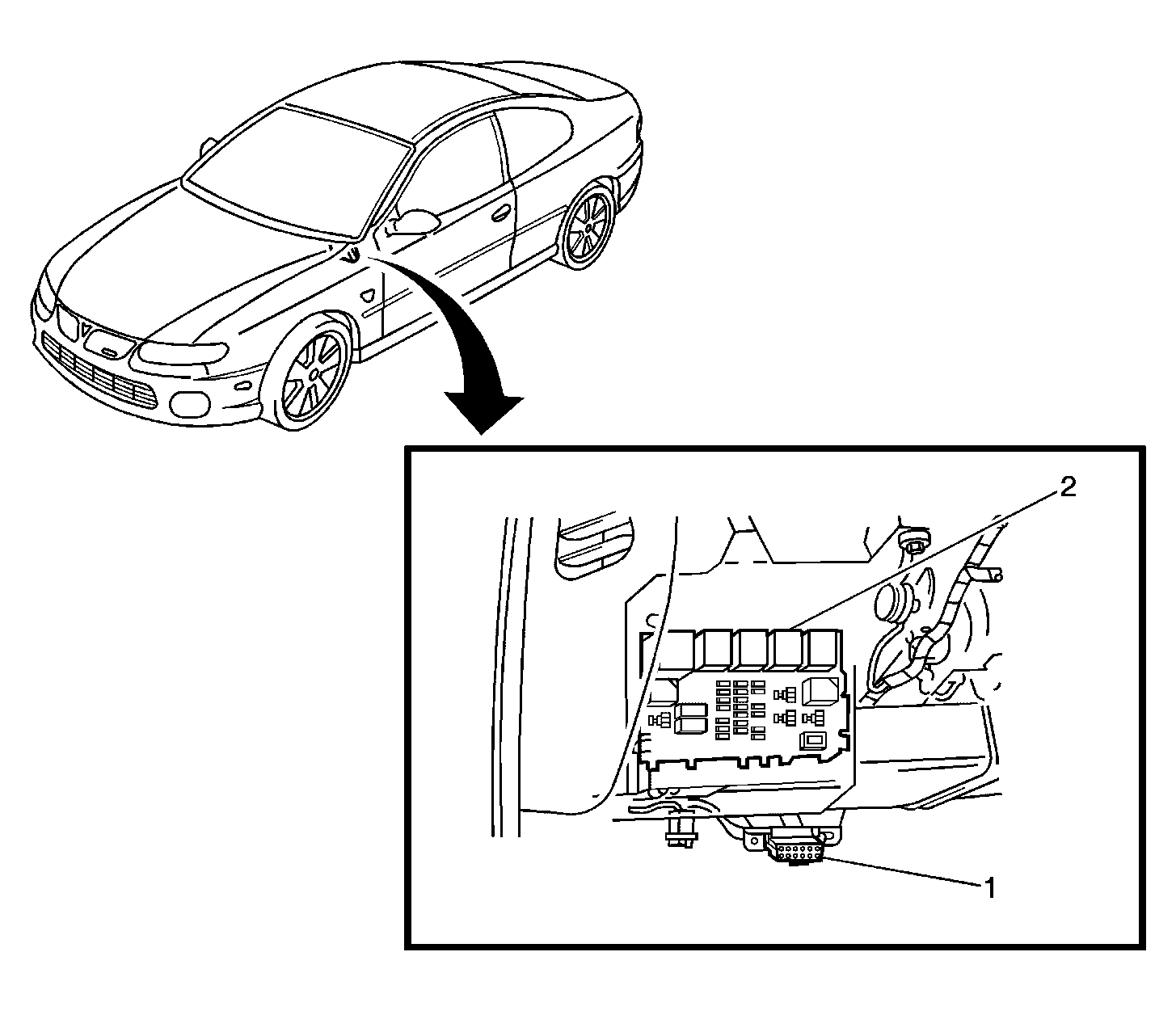 2

1