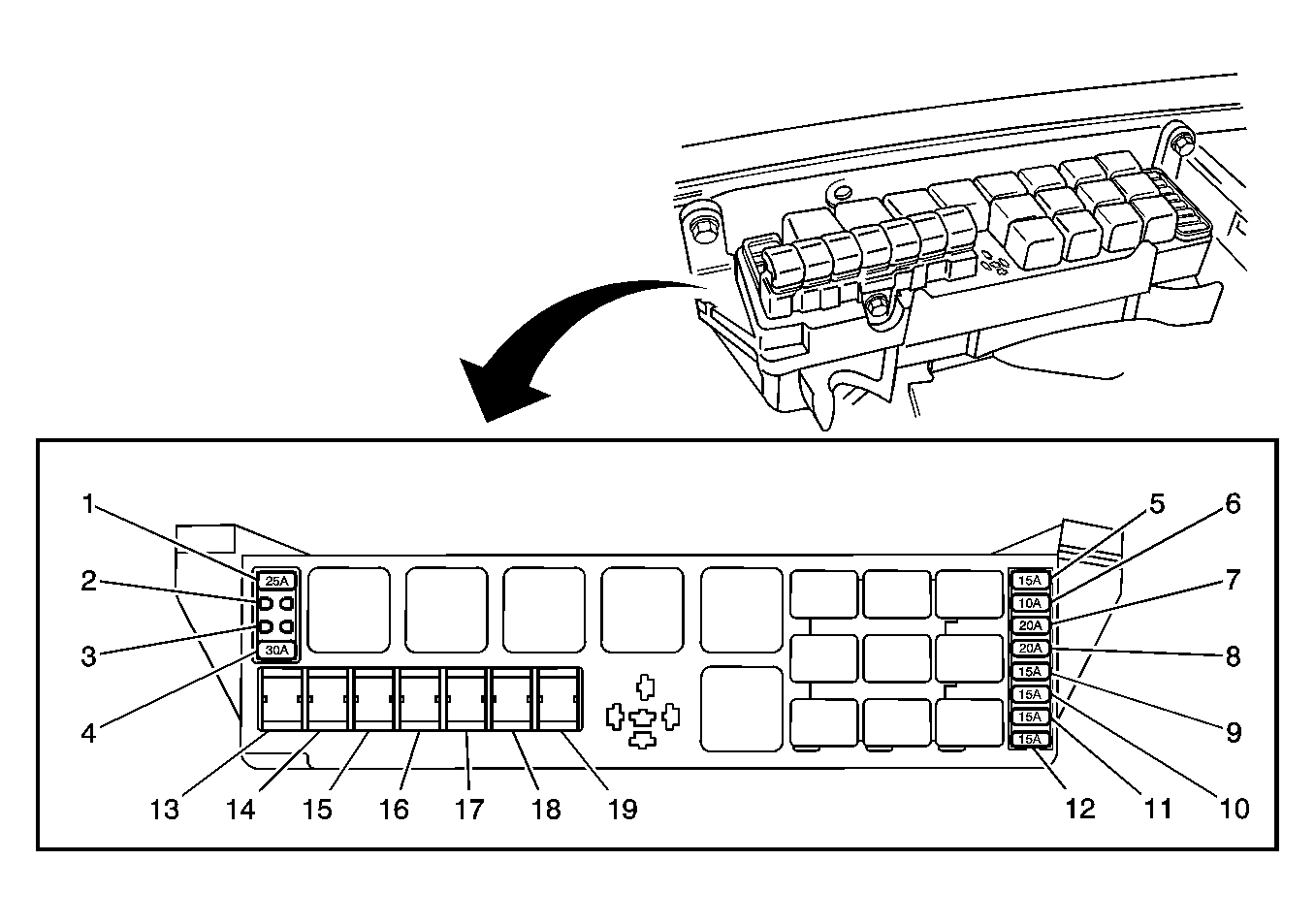 1
2
3
4
25A
30A
5
6
7
8
9
10
11
12
15A
10A
20A
20A
15A
15A
15A
15A
13
14
15
16
17
18
19