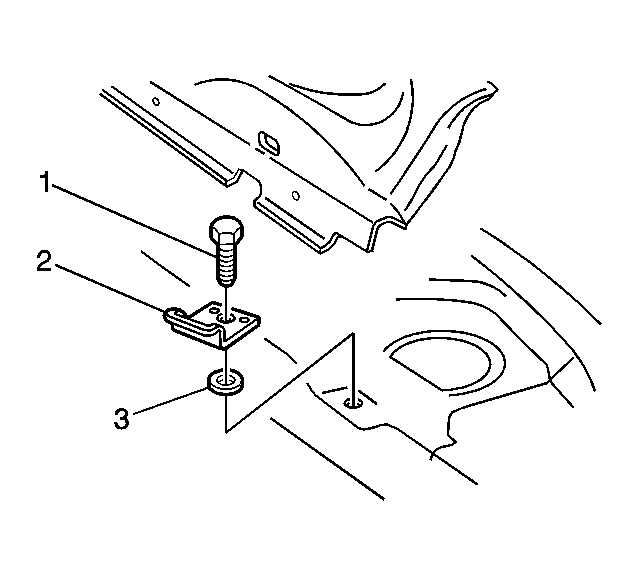 1
2
3