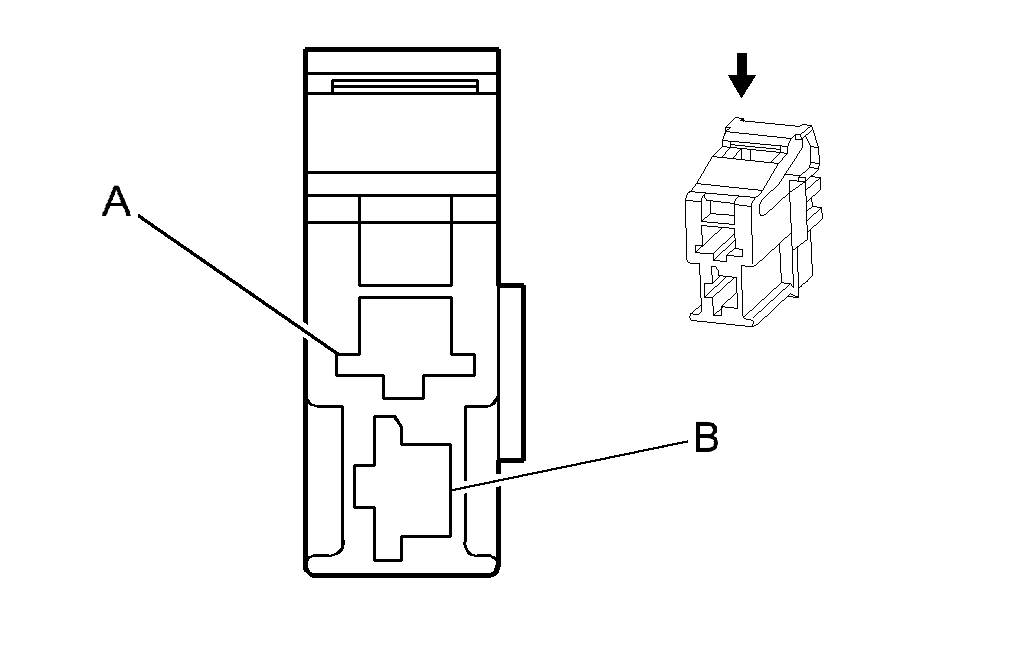 A

B