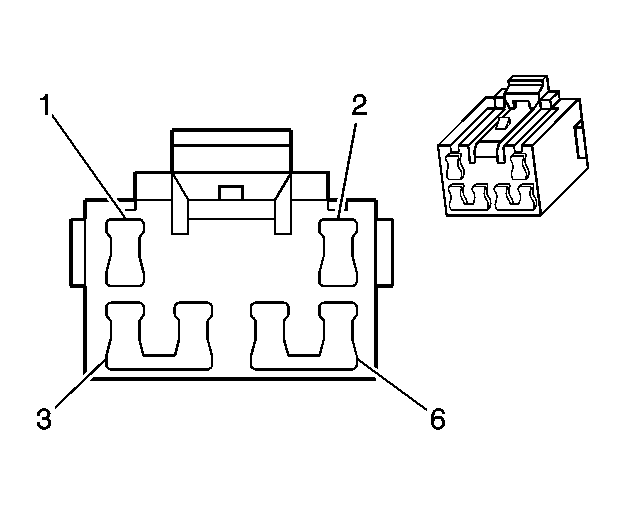 1
2
3
6