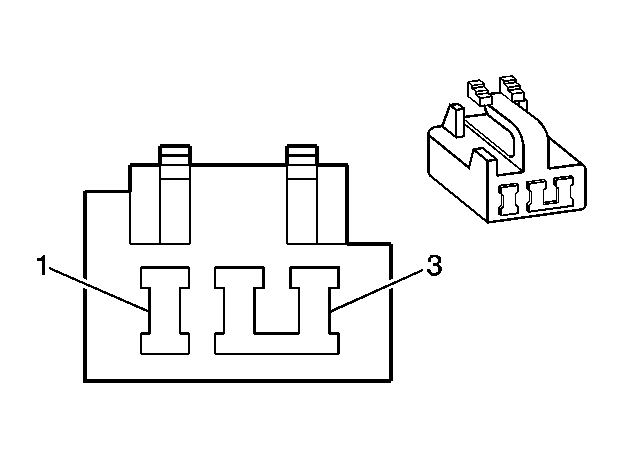 1
3