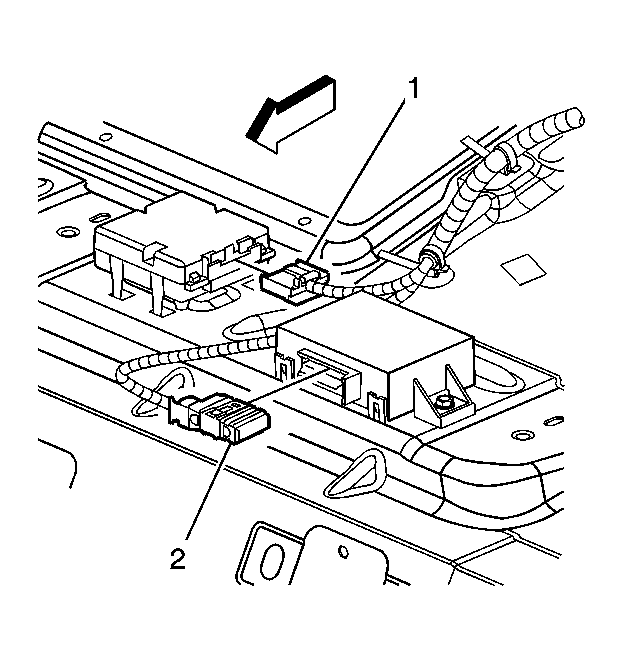 1

2