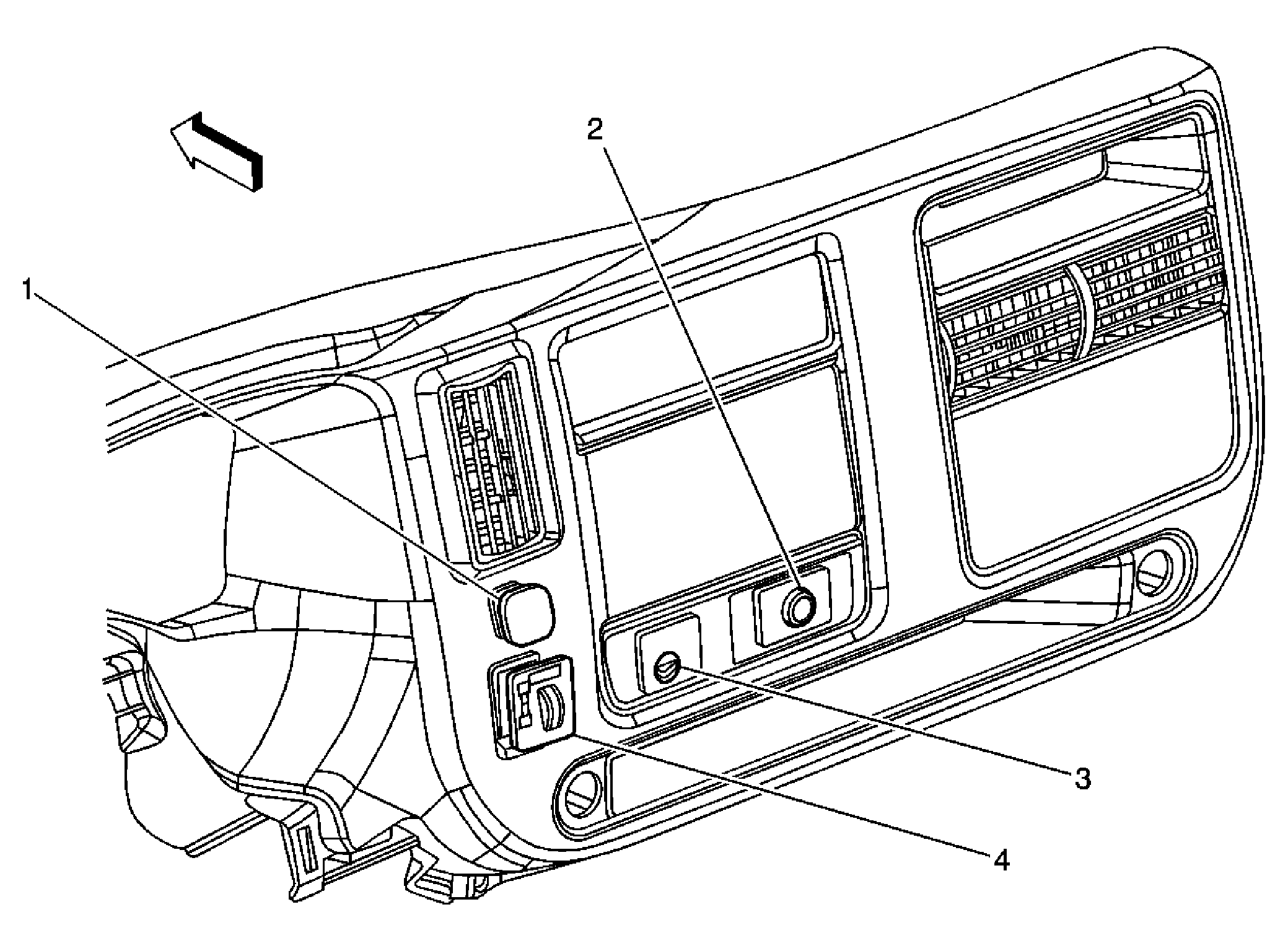 2
1
3
4