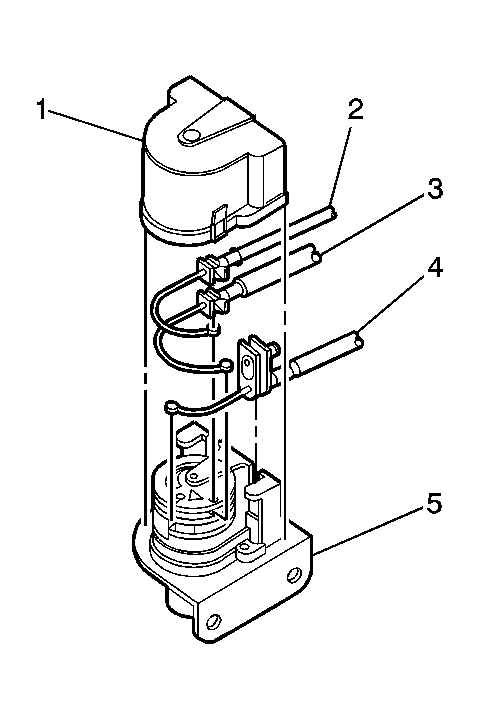 1
2
3
4
5