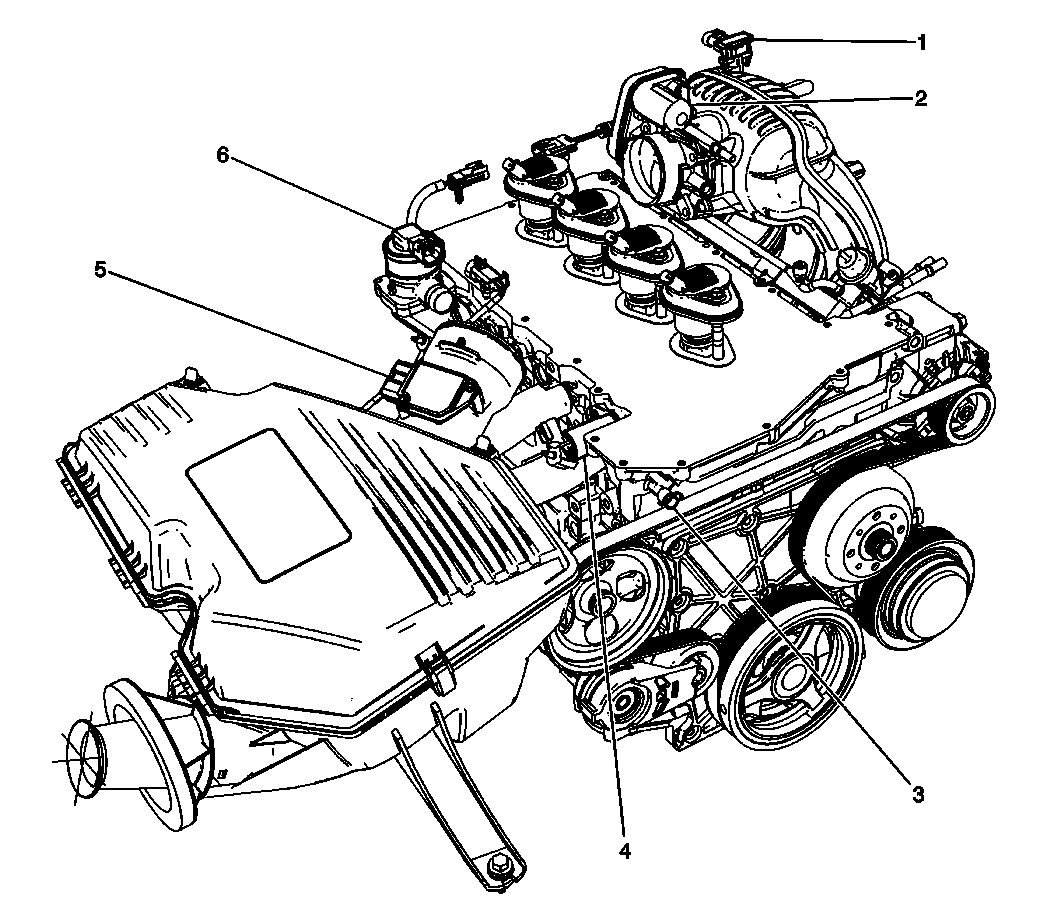 1
2
6
5
3
4