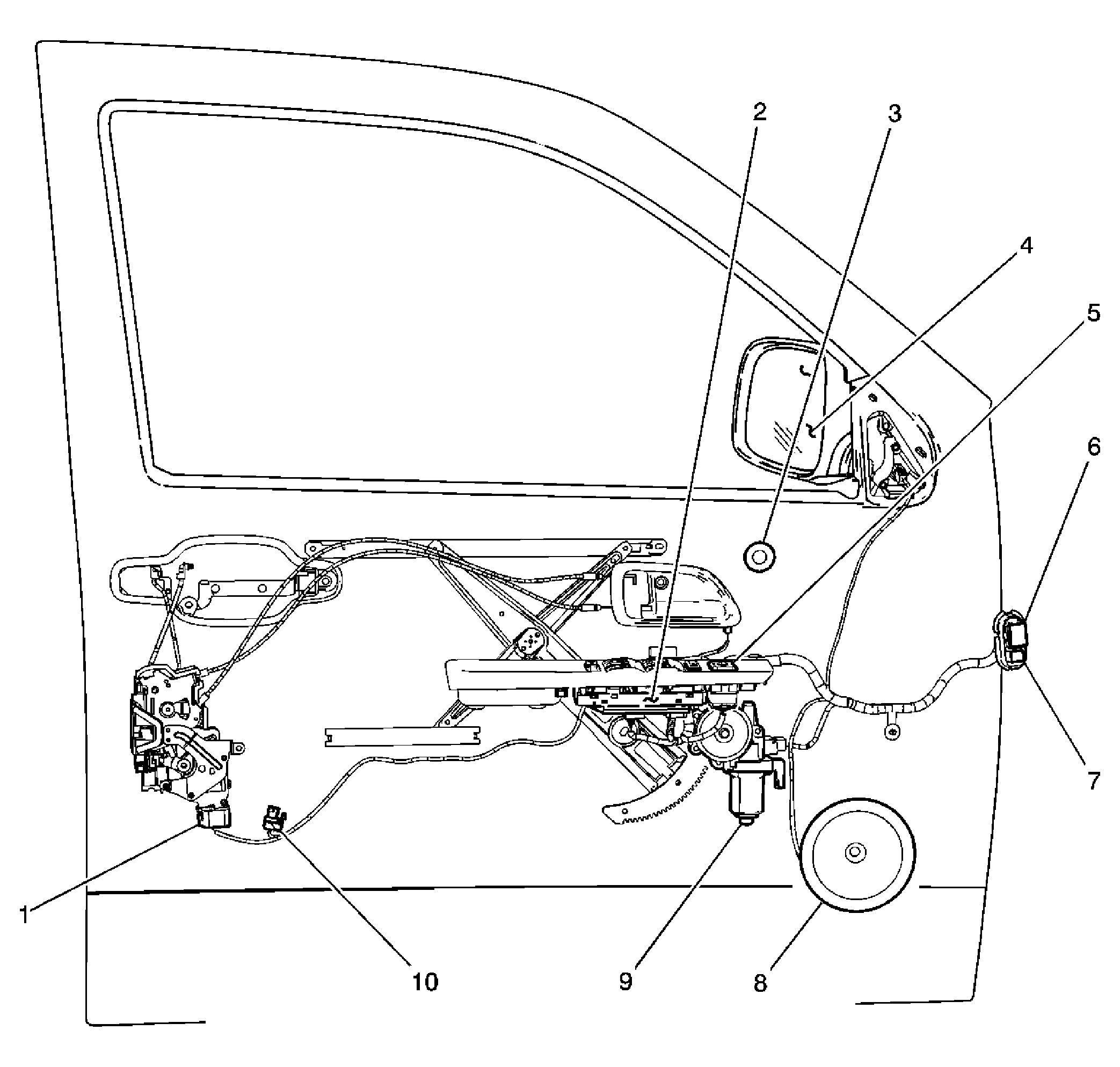 2
3
4
5
6
7
1
10
9
8