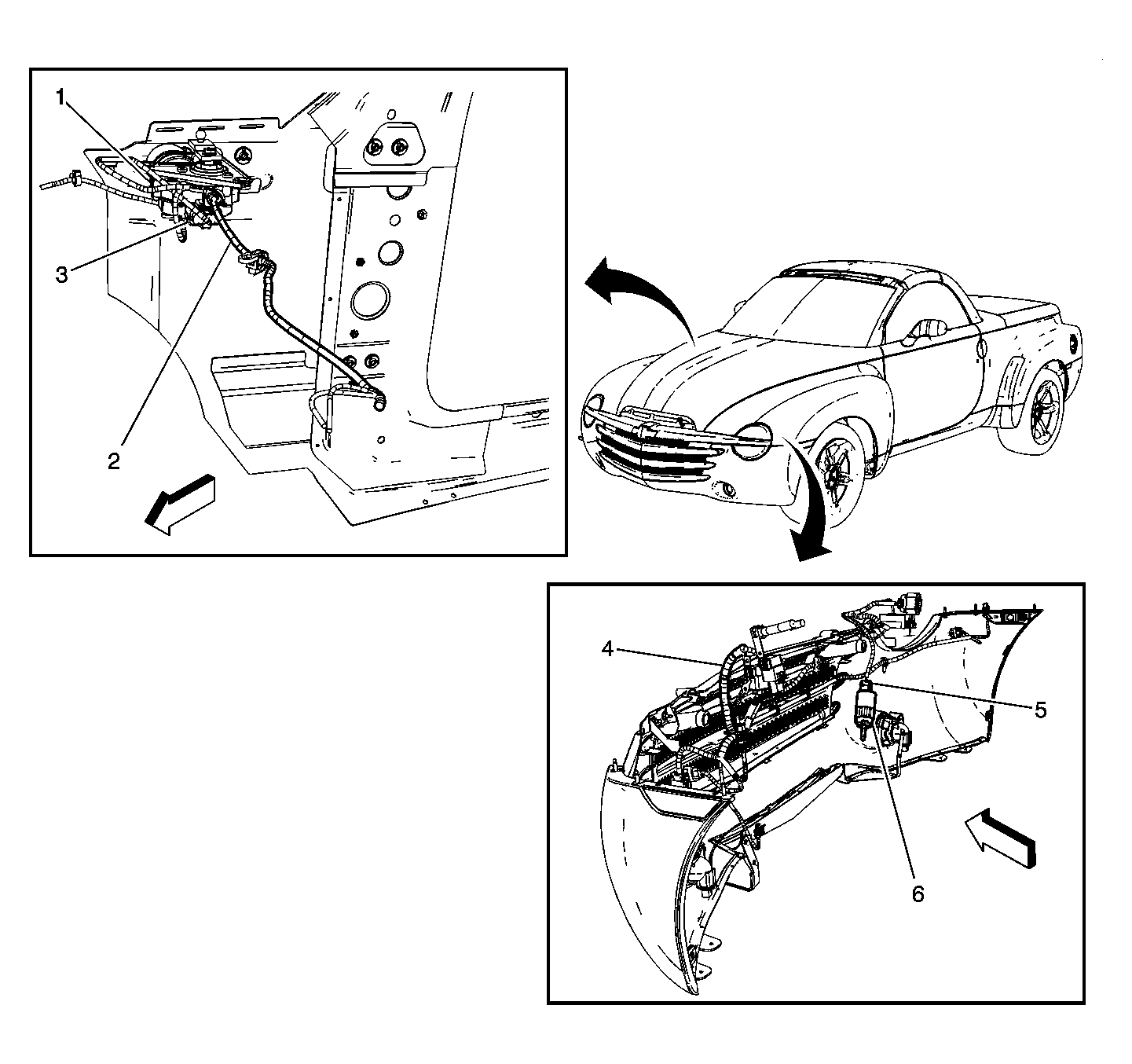 1
3
2
4
5
6