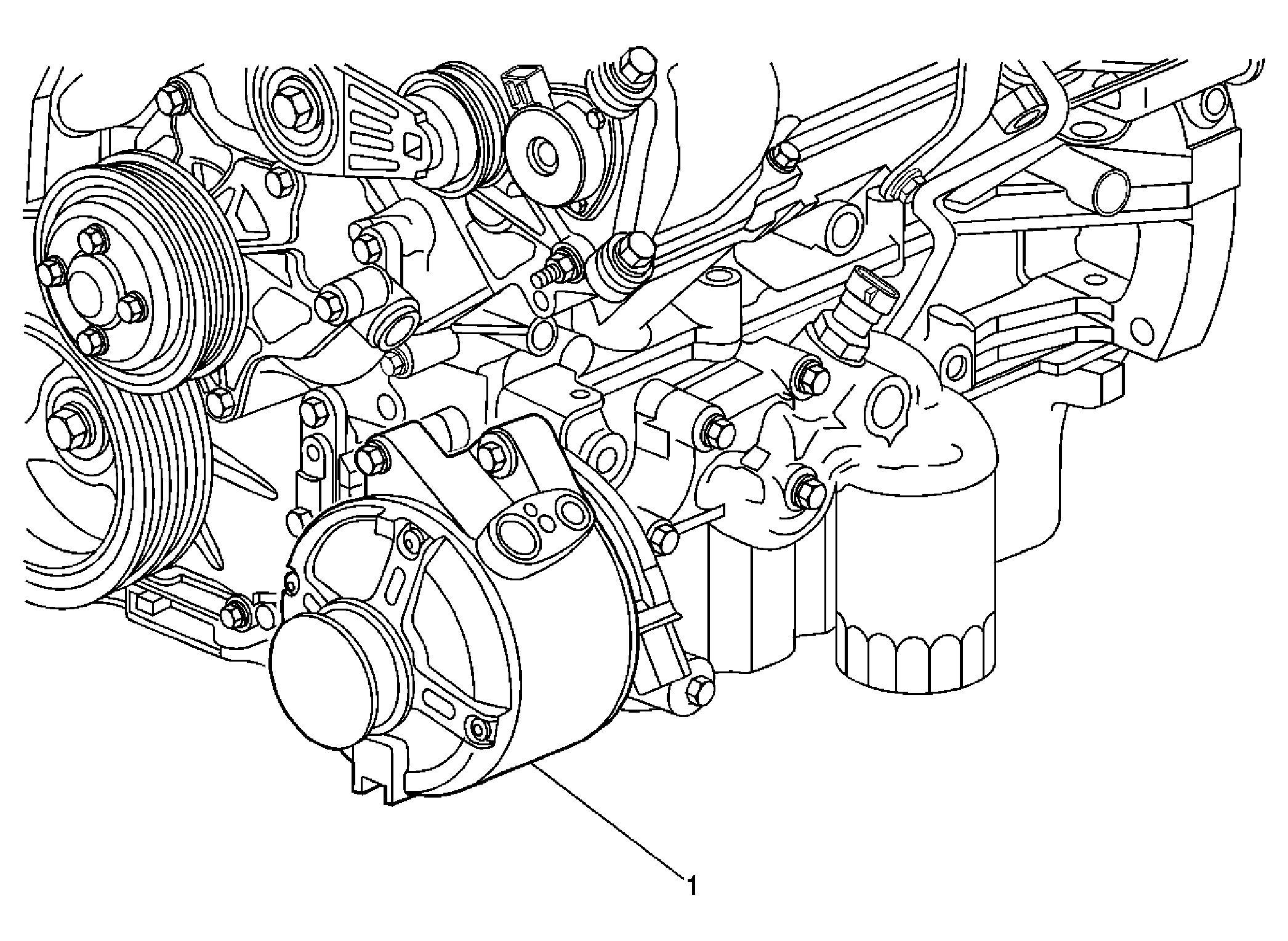 1