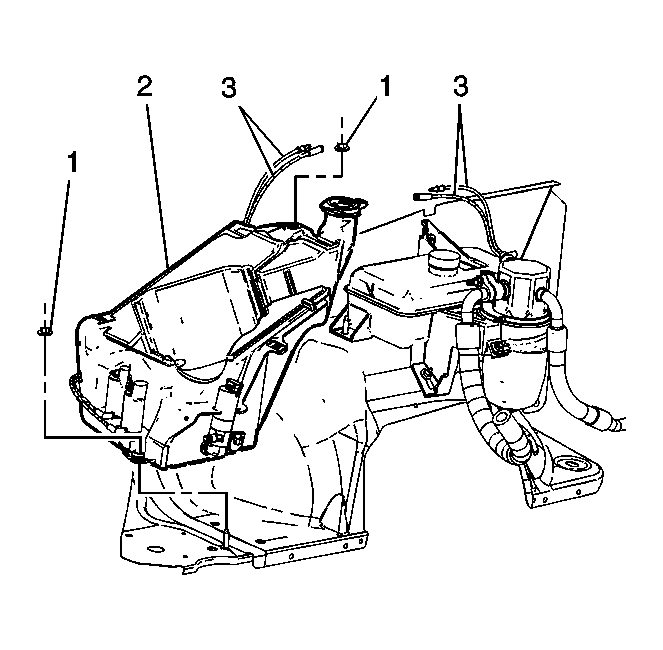 2
3
1
3
1