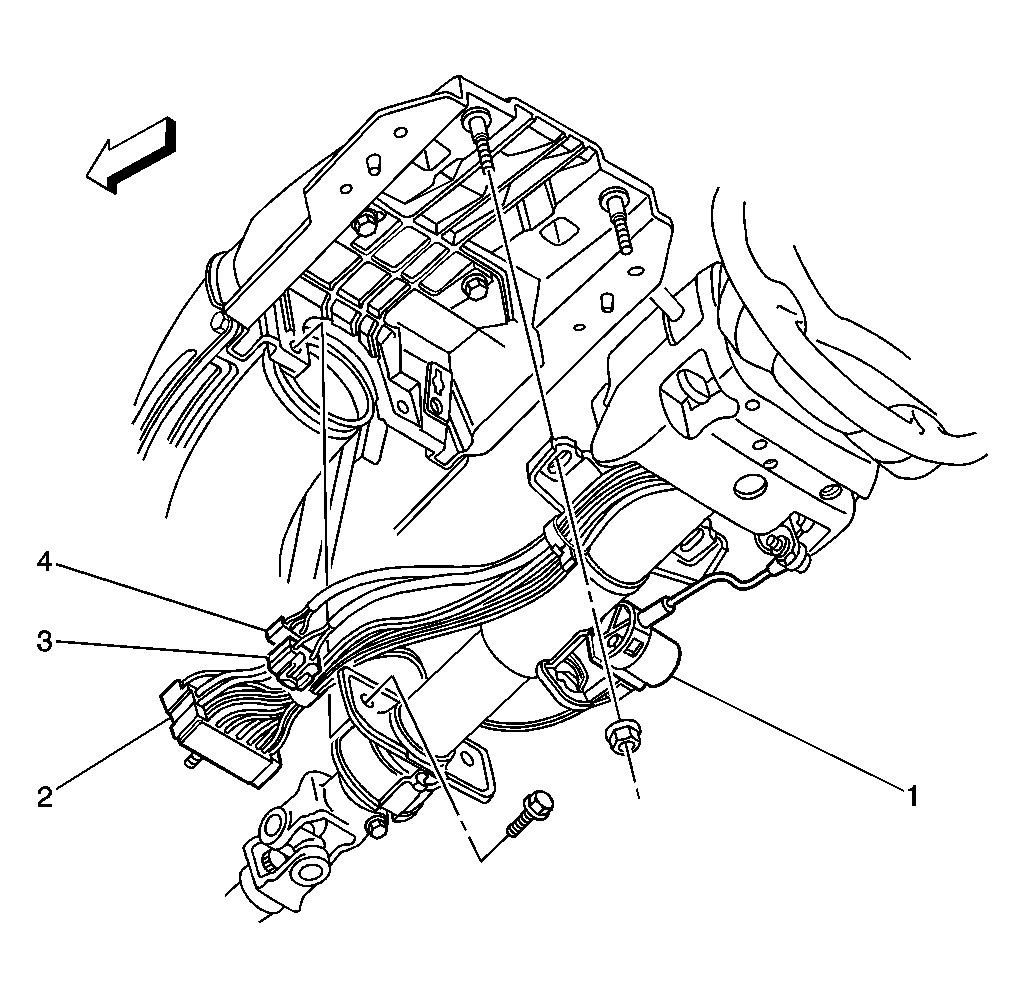 4
3
2
1