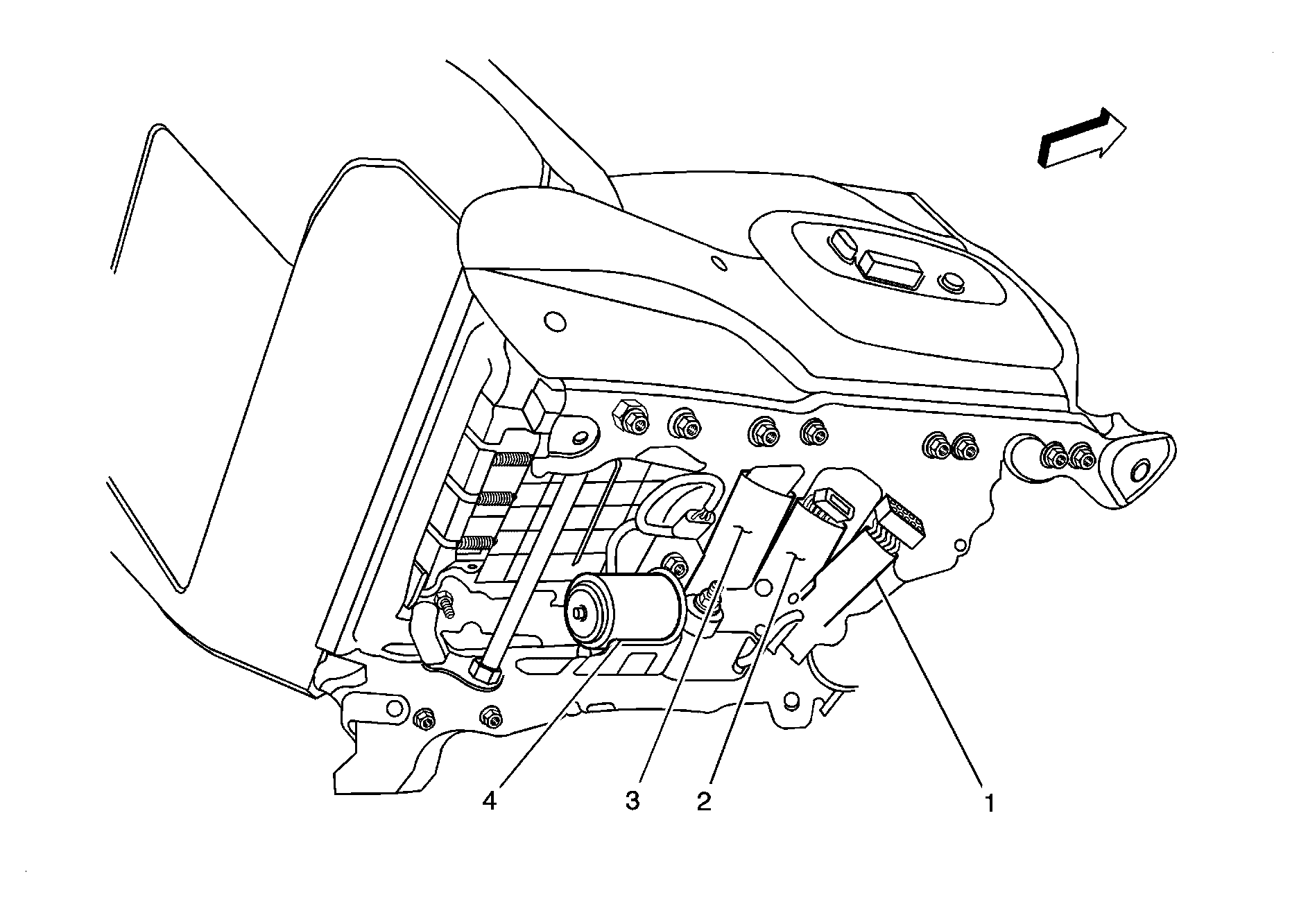 4 3 2 1