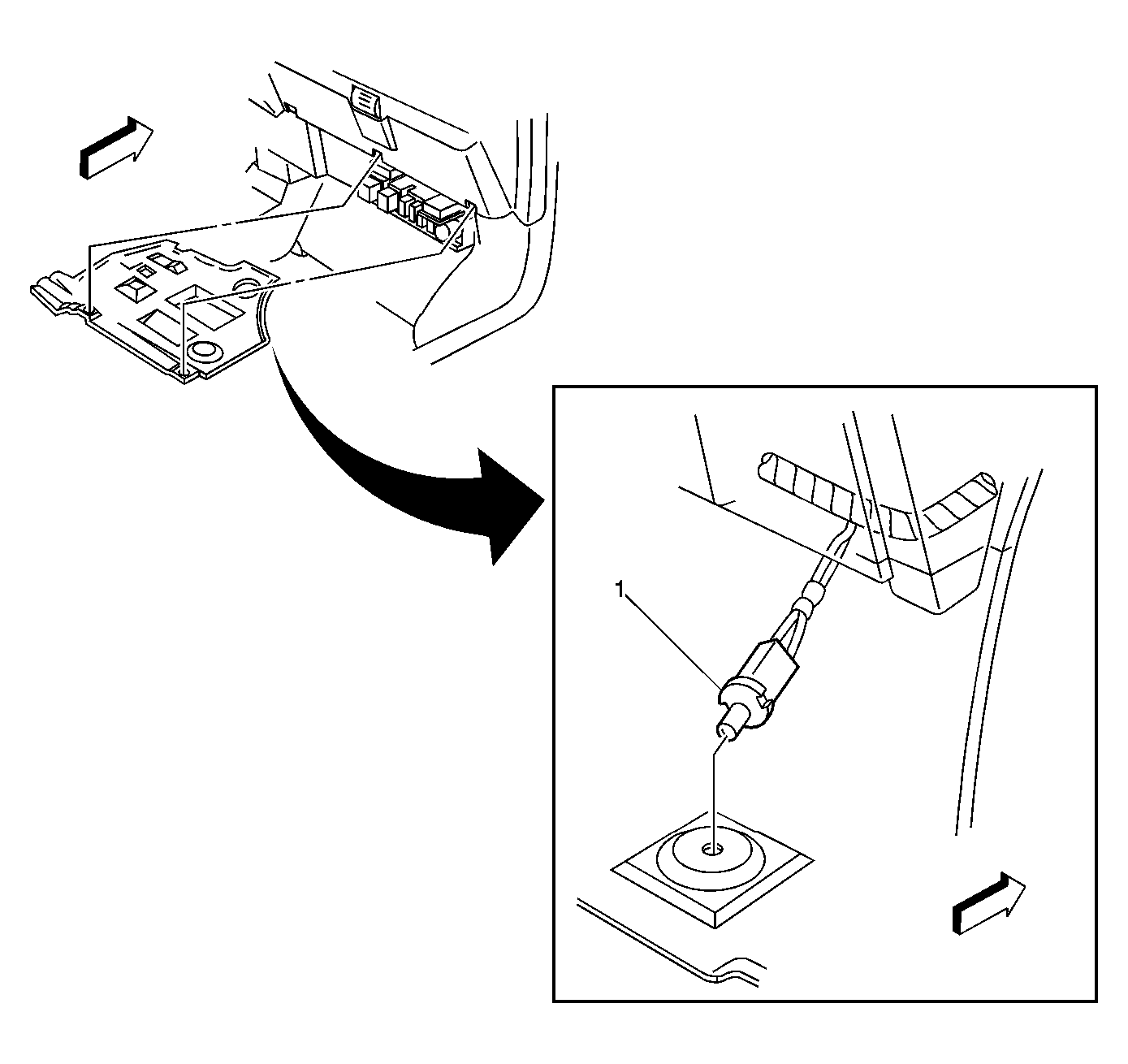 1