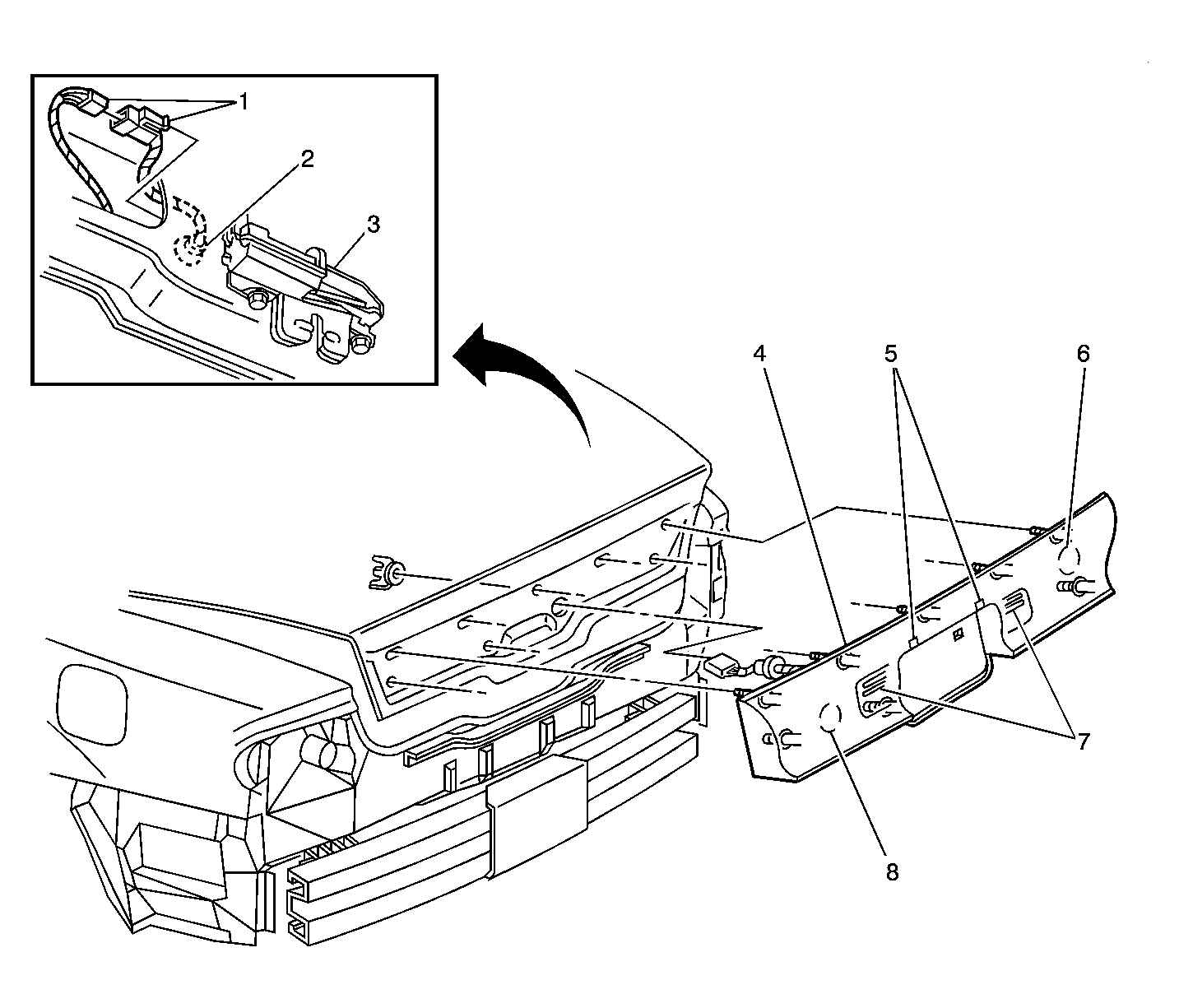 1
2
3
4
5
6
7
8