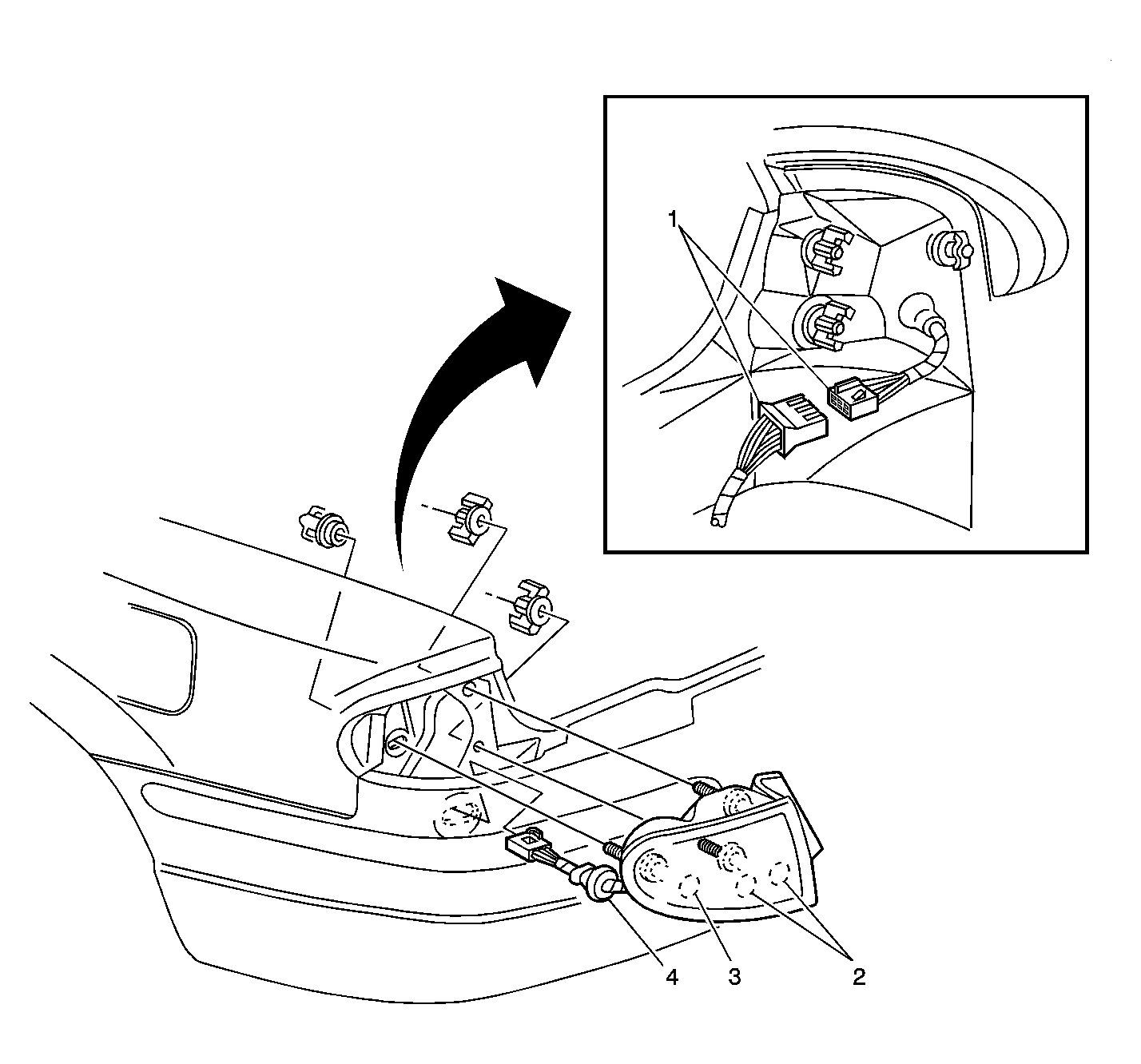 1

4
3
2