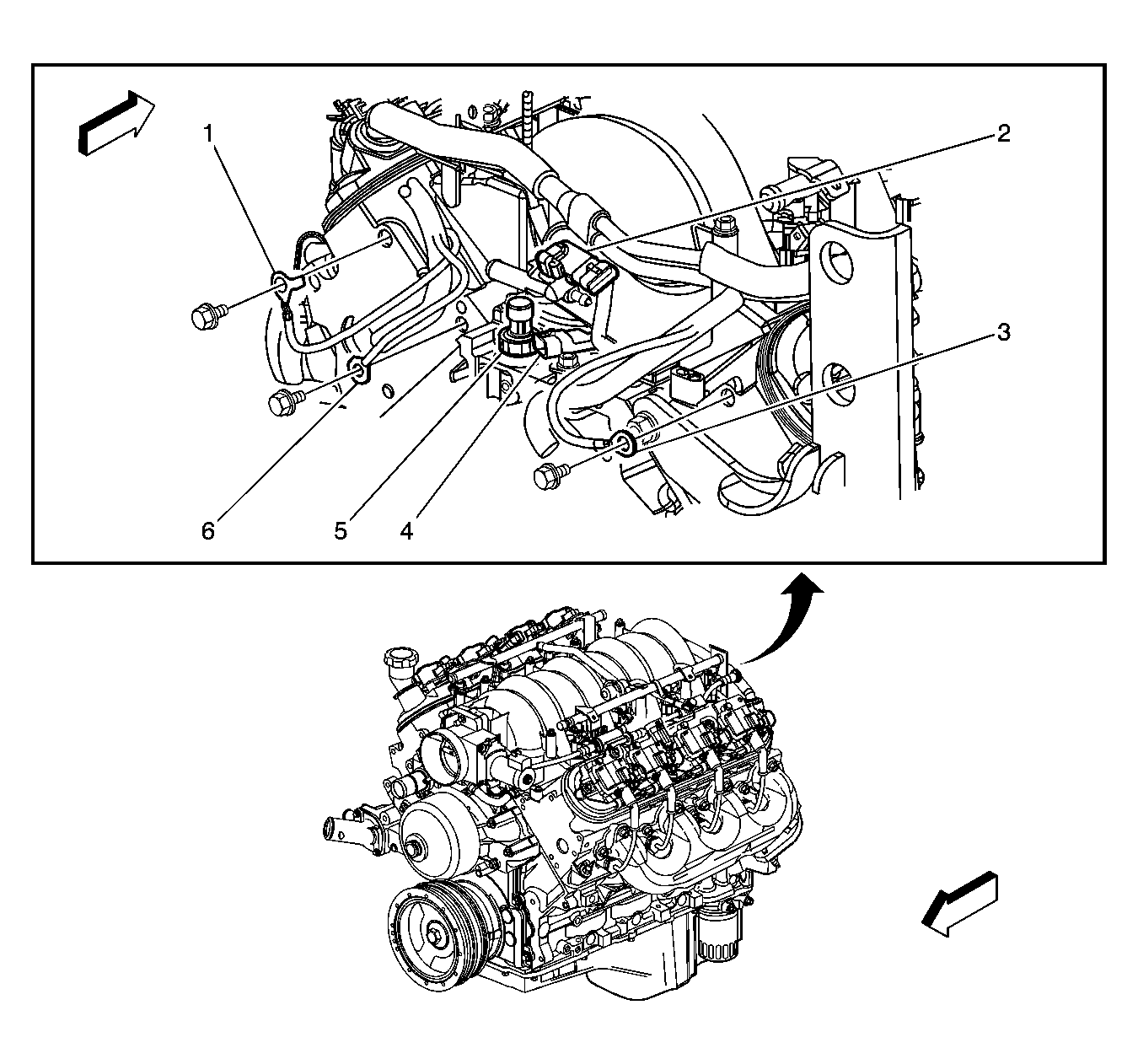 1
2
3
6
5
4