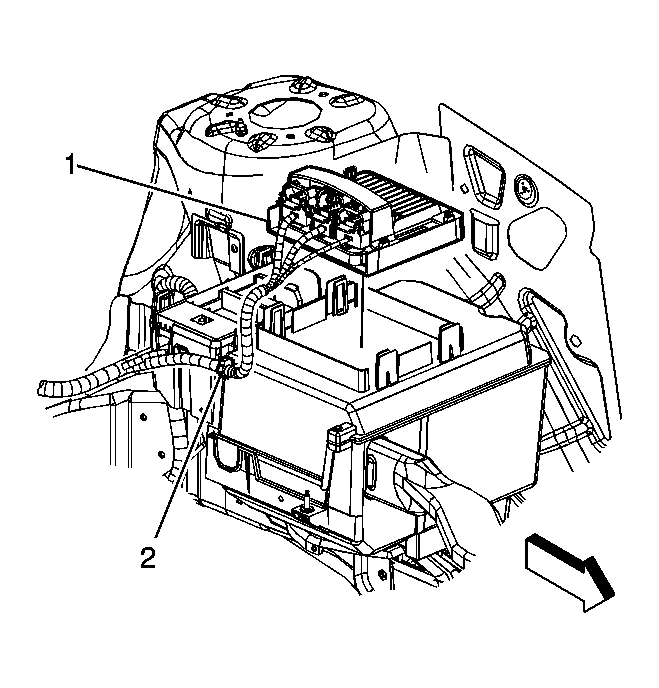 1
2