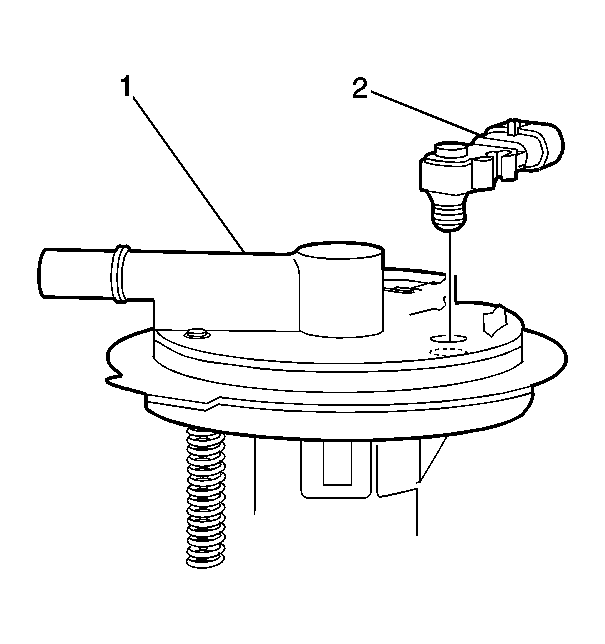 1

2