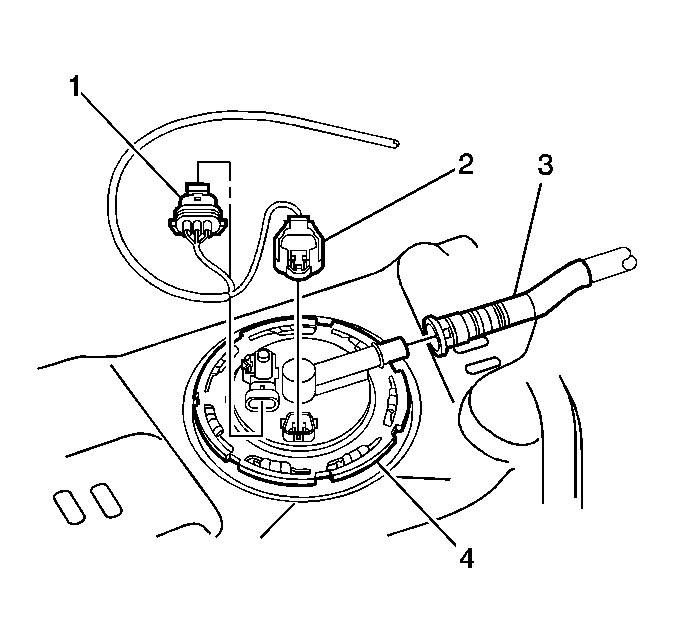 1
2
3
4