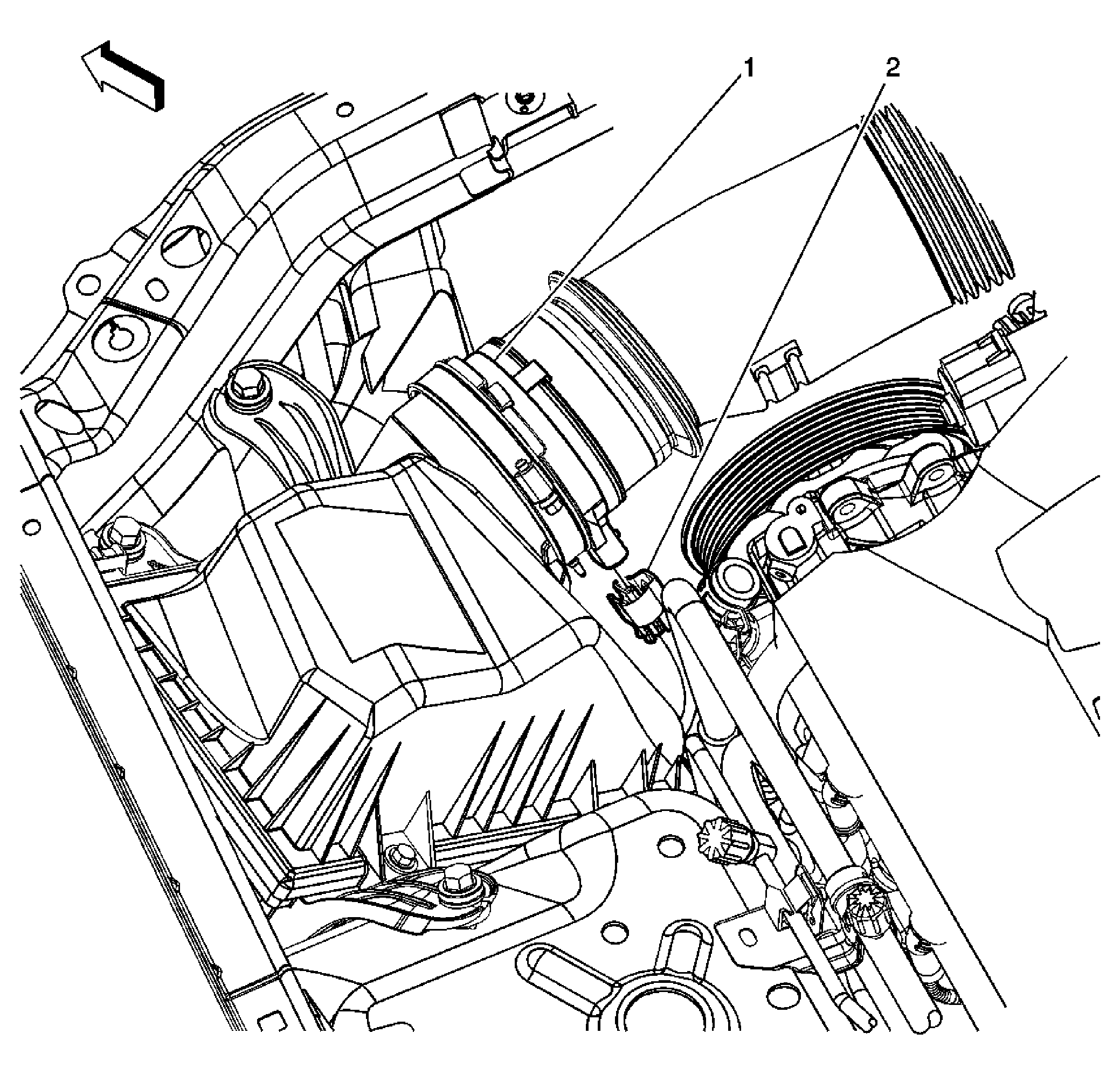 1
2