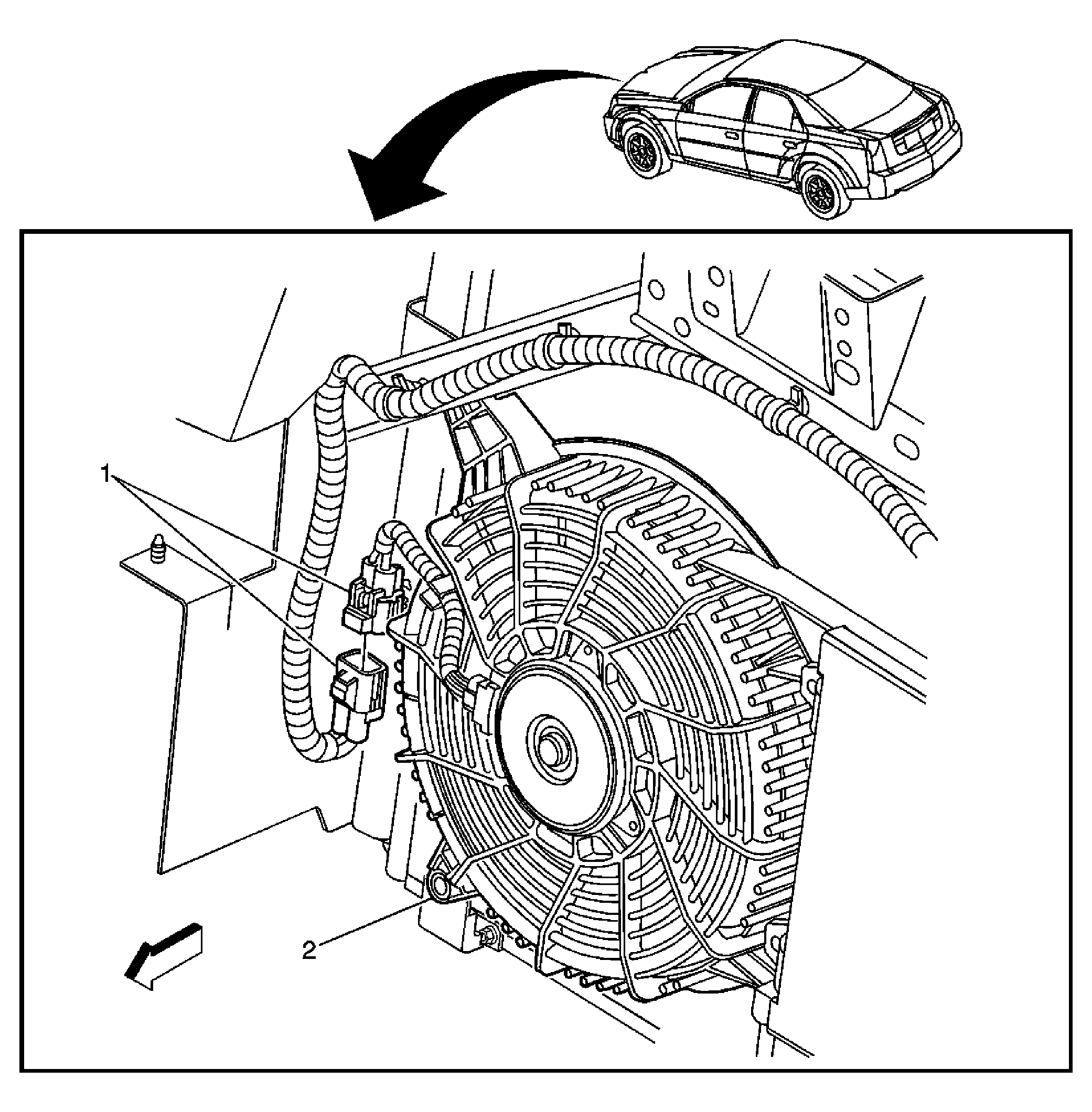 1

2