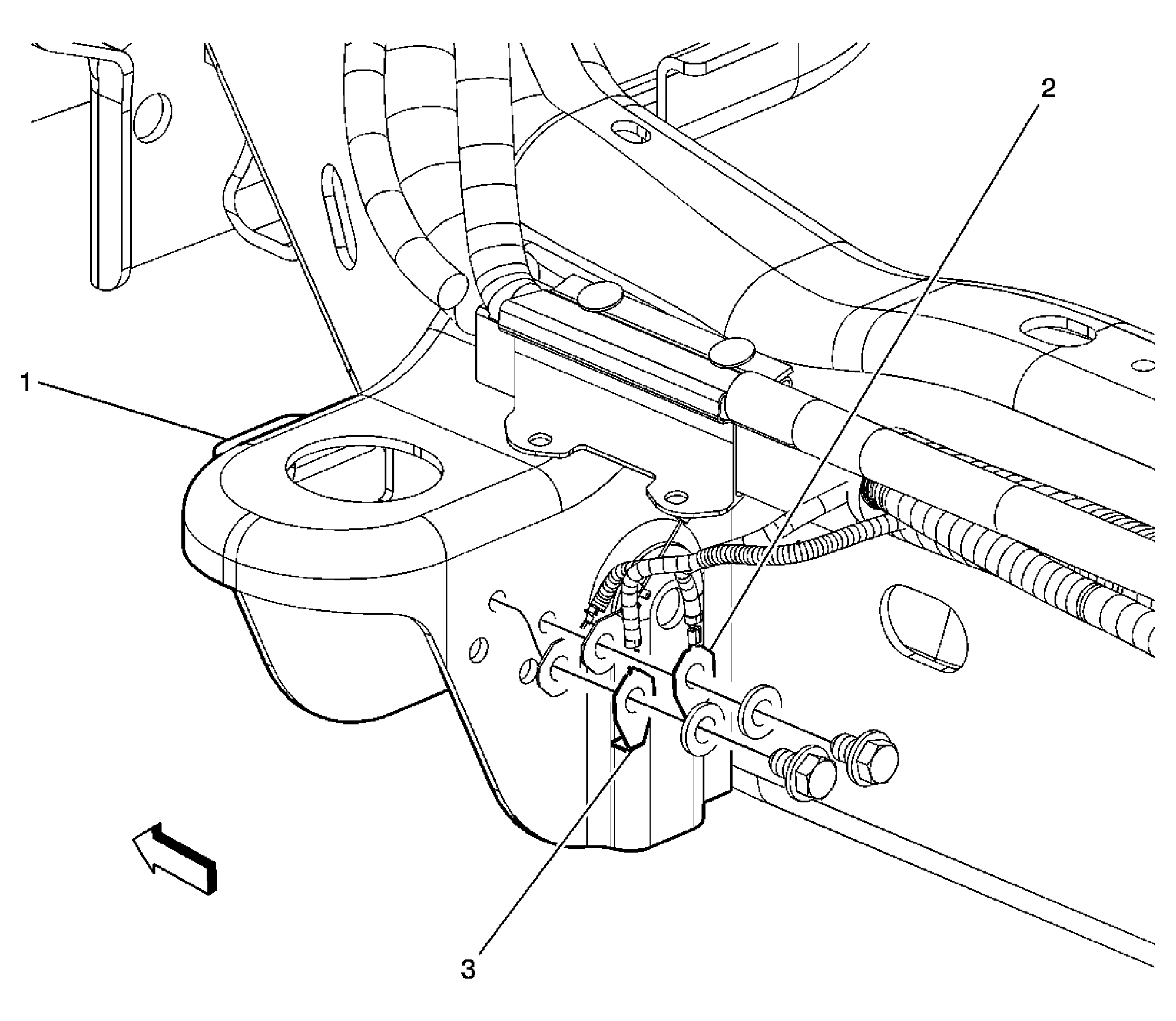 2
1
3