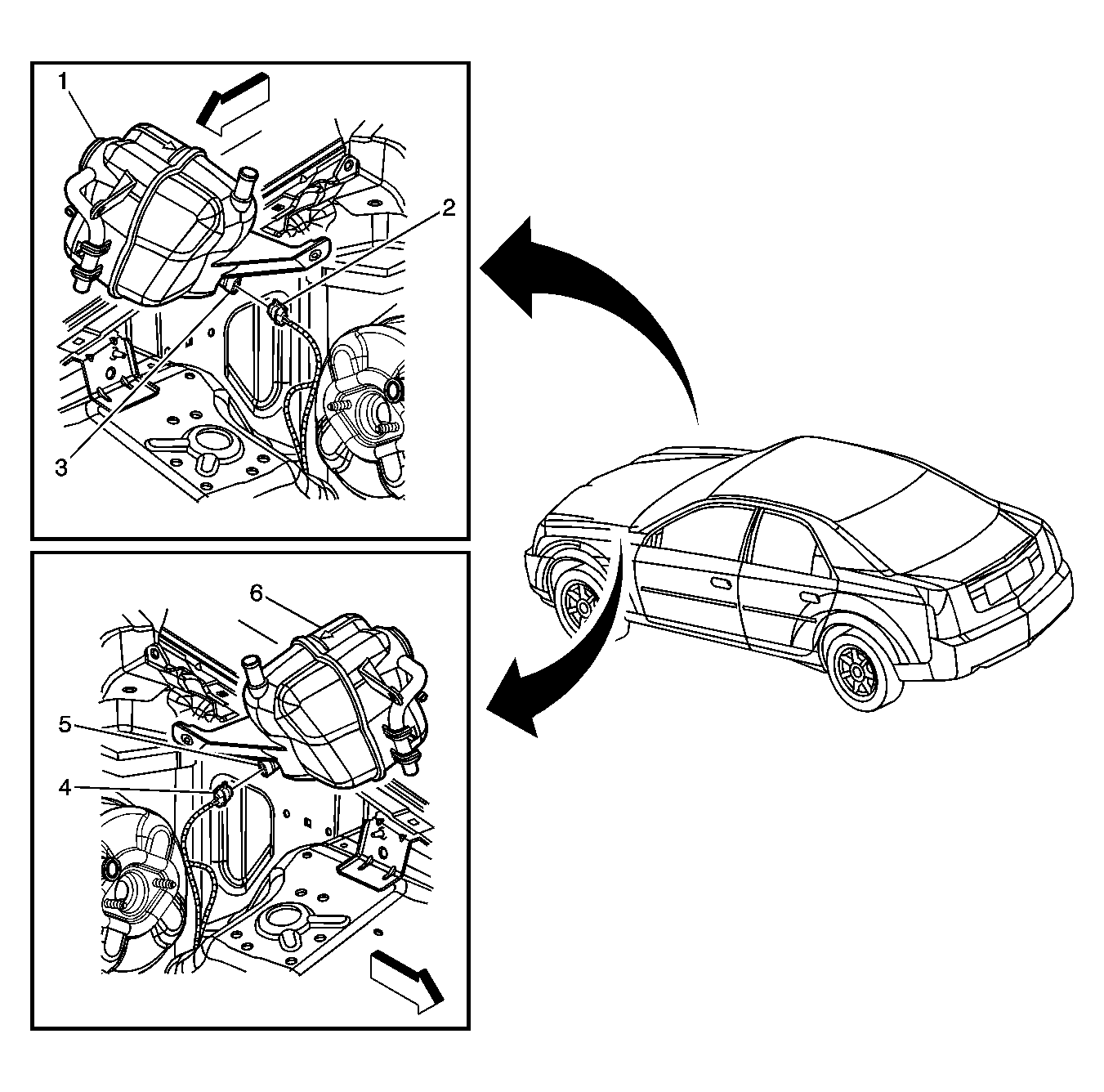 1
2
3
6
5
4