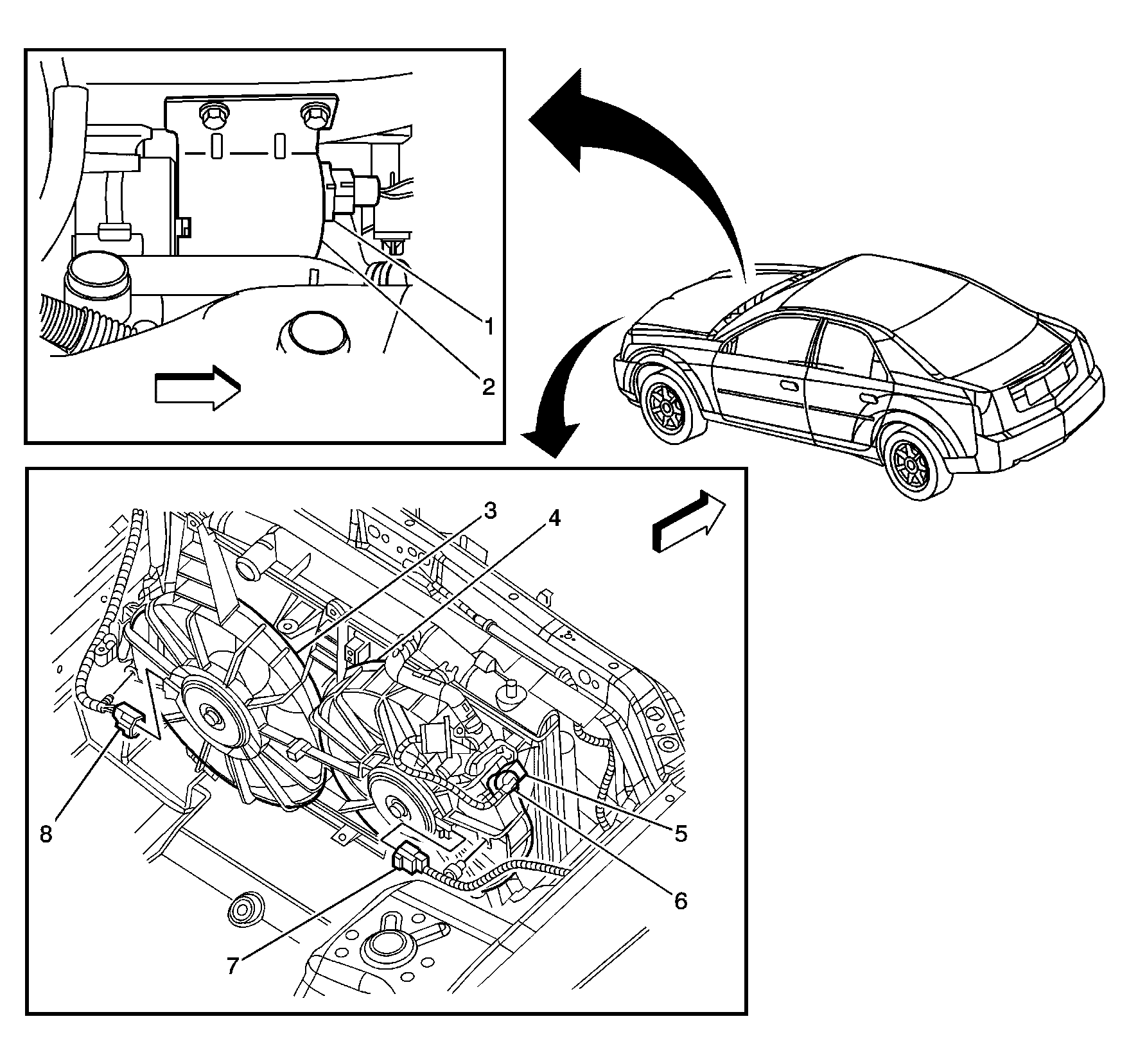 1
2
3
4
5
6
7
8