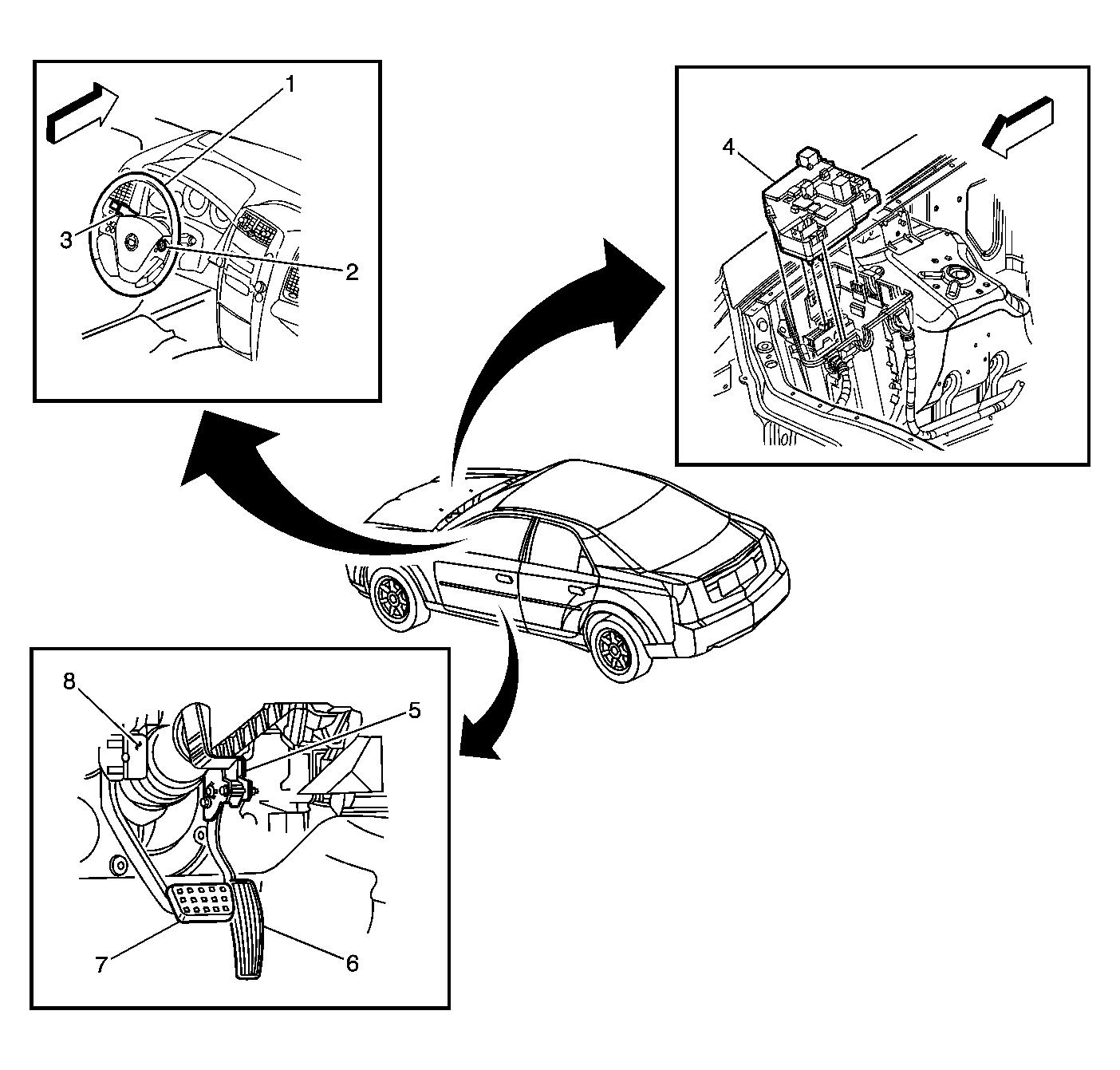 1
3
2
4
8
5
7
6