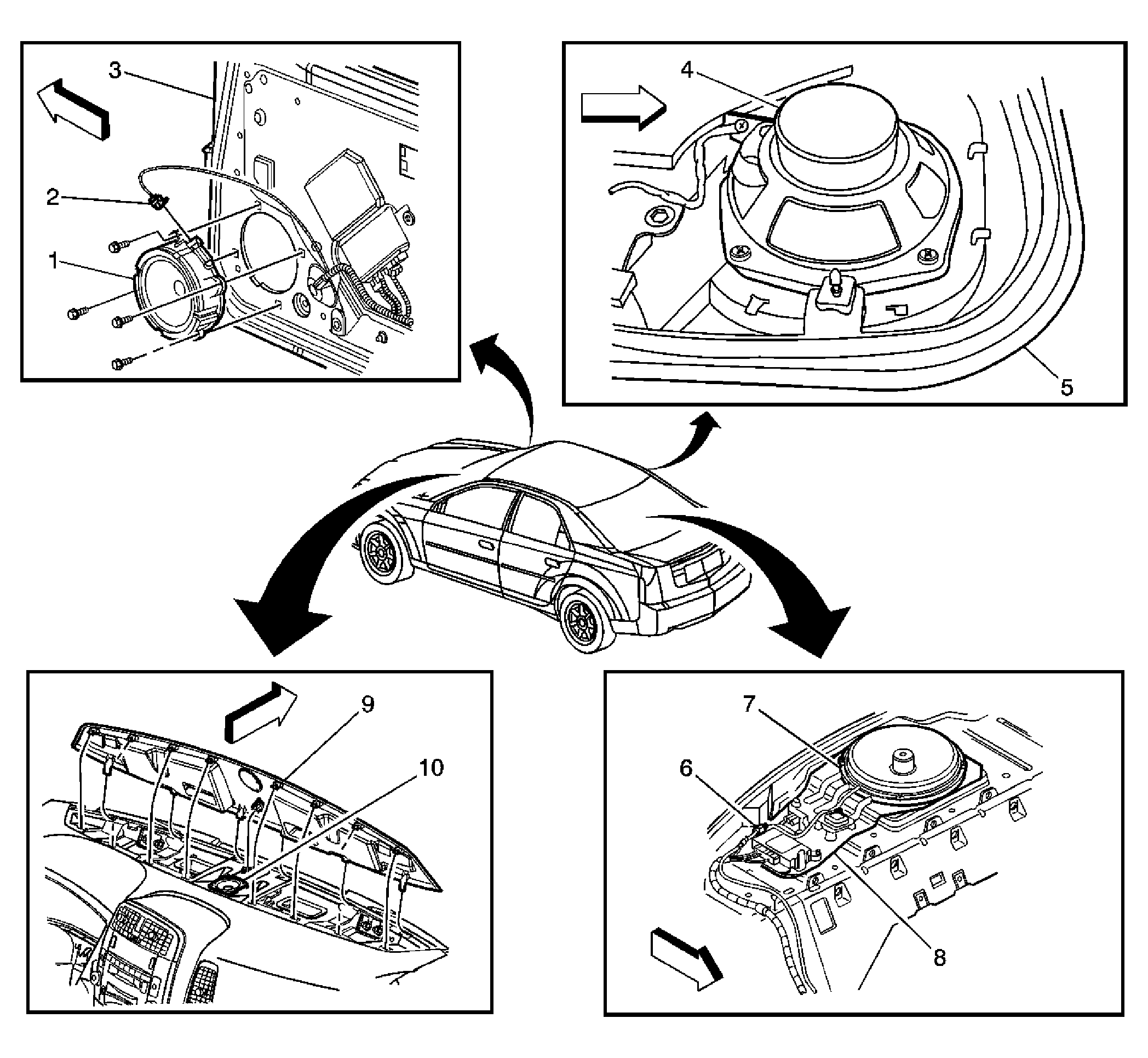 3
2
1
4
5
9
10
7
6
8